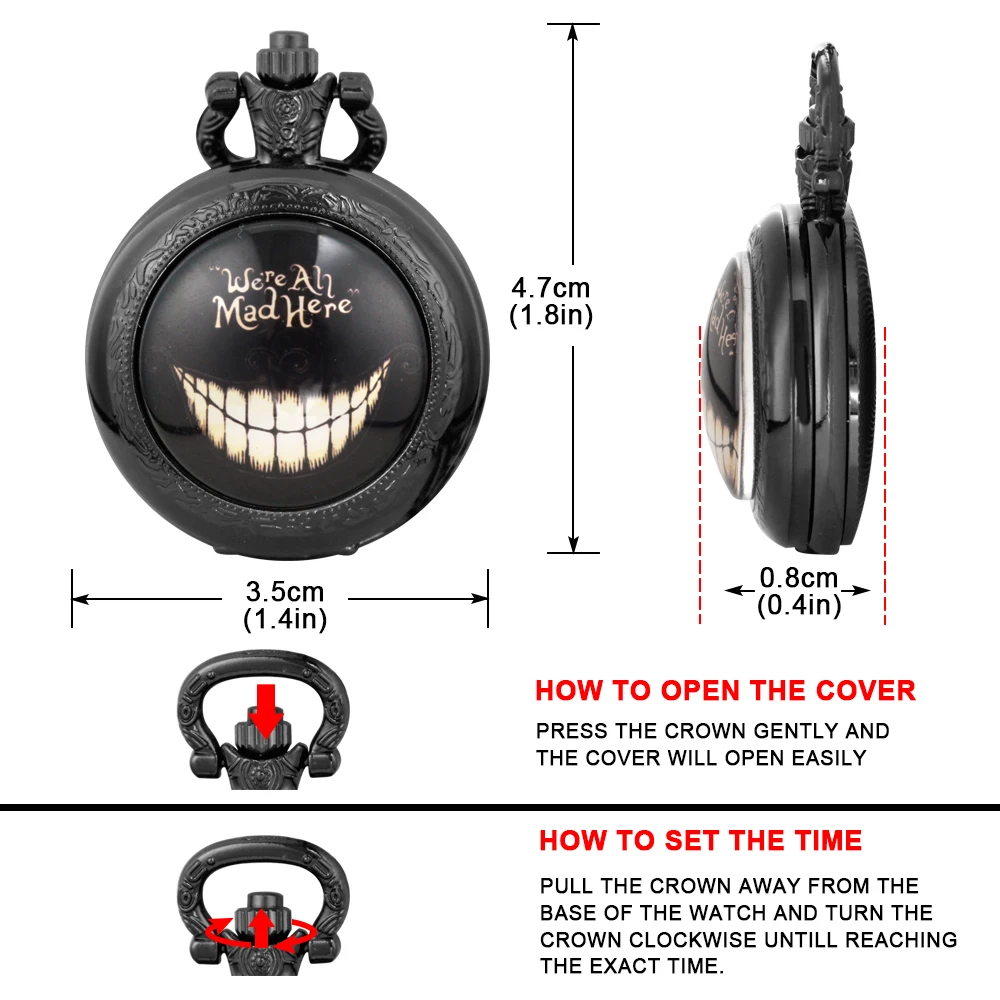 "We're All Mad Here"

4.7cm
(1.8in)

3.5cm
(1.4in)

0.8cm
(0.4in)

HOW TO OPEN THE COVER

PRESS THE CROWN GENTLY AND THE COVER WILL OPEN EASILY

HOW TO SET THE TIME

PULL THE CROWN AWAY FROM THE BASE OF THE WATCH AND TURN THE CROWN CLOCKWISE UNTILL REACHING THE EXACT TIME.