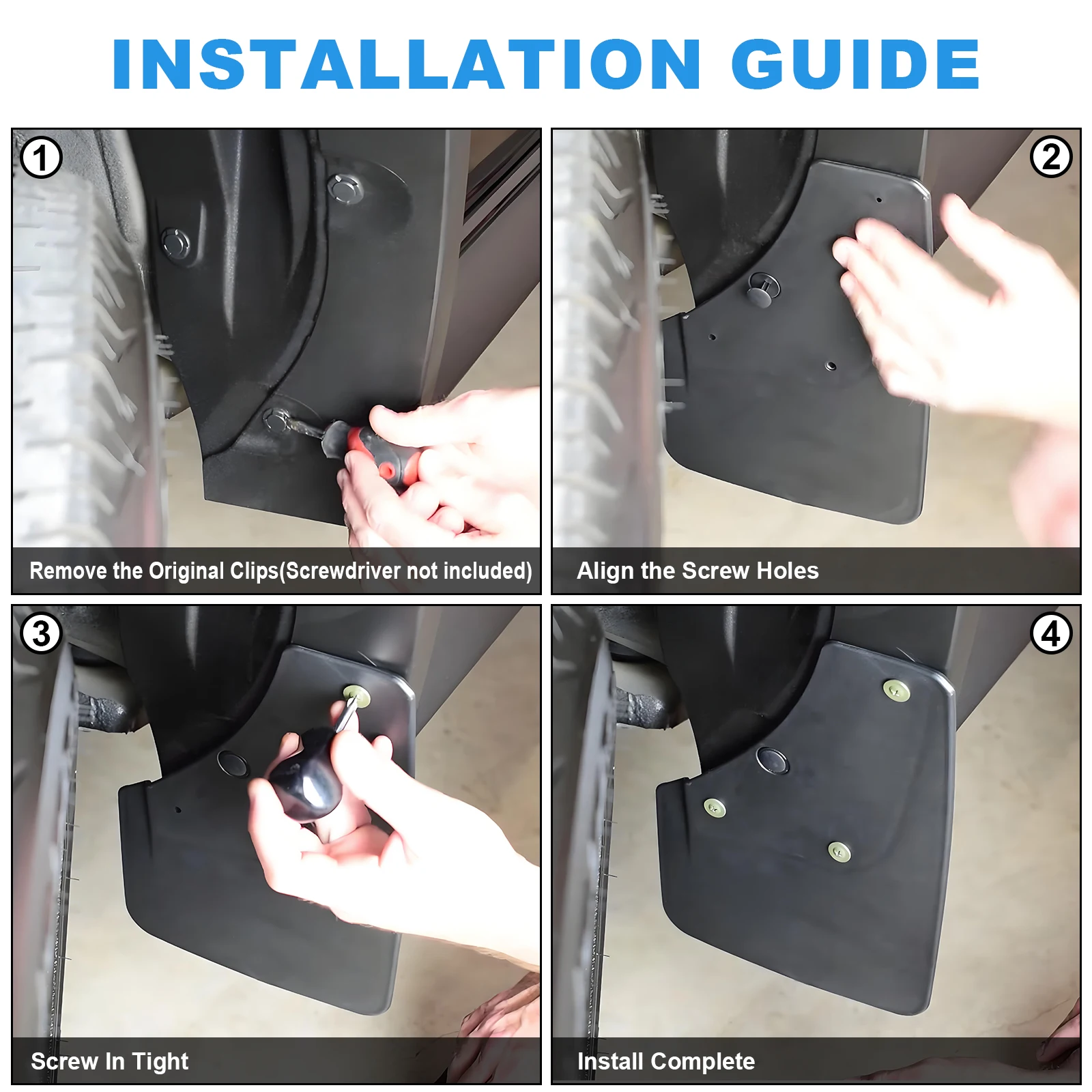 INSTALLATION GUIDE

1
Remove the Original Clips(Screwdriver not included)

2
Align the Screw Holes

3
Screw In Tight

4
Install Complete