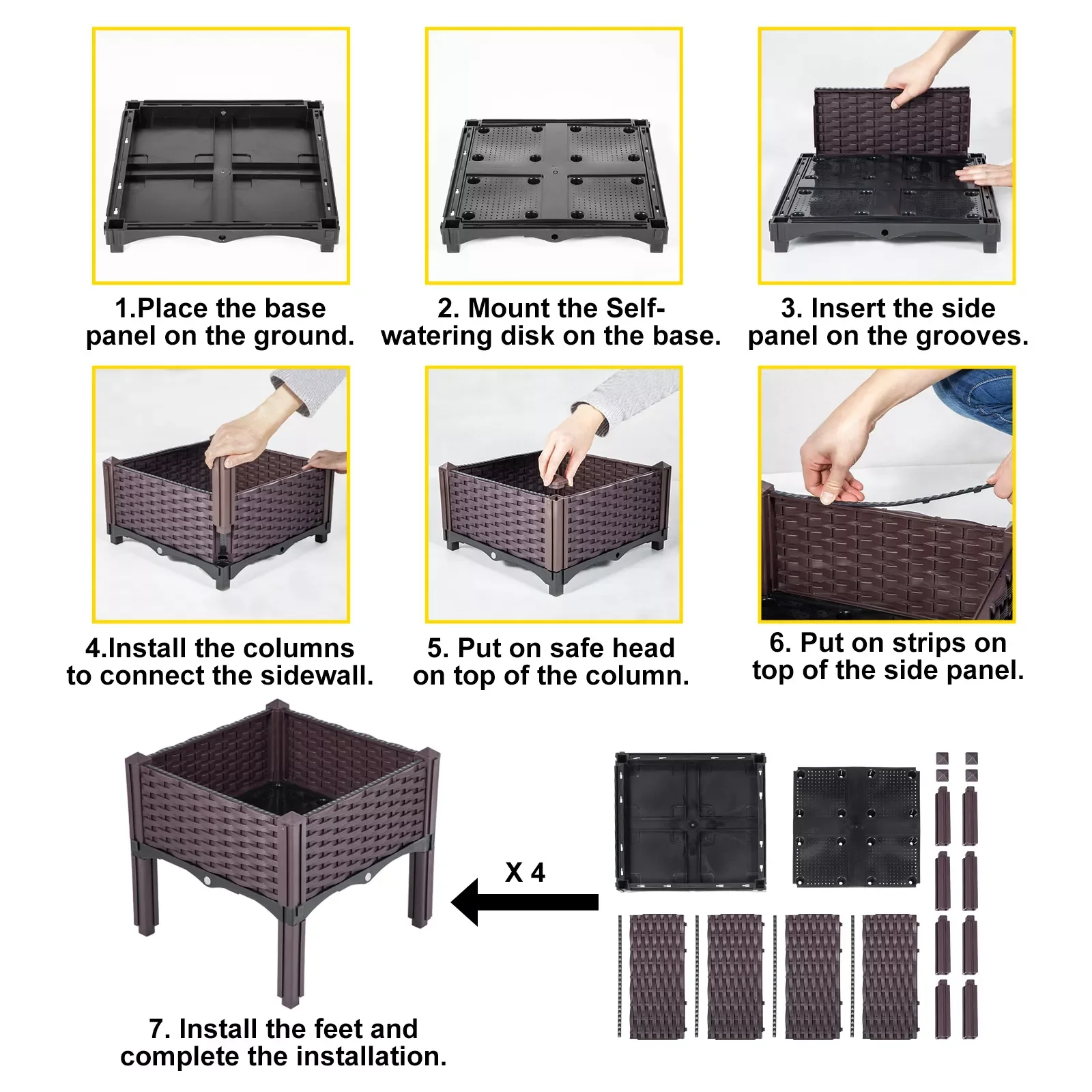 1.Place the base panel on the ground.

2. Mount the Self-watering disk on the base.

3. Insert the side panel on the grooves.

4.Install the columns to connect the sidewall.

5. Put on safe head on top of the column.

6. Put on strips on top of the side panel.

X 4

7. Install the feet and complete the installation.