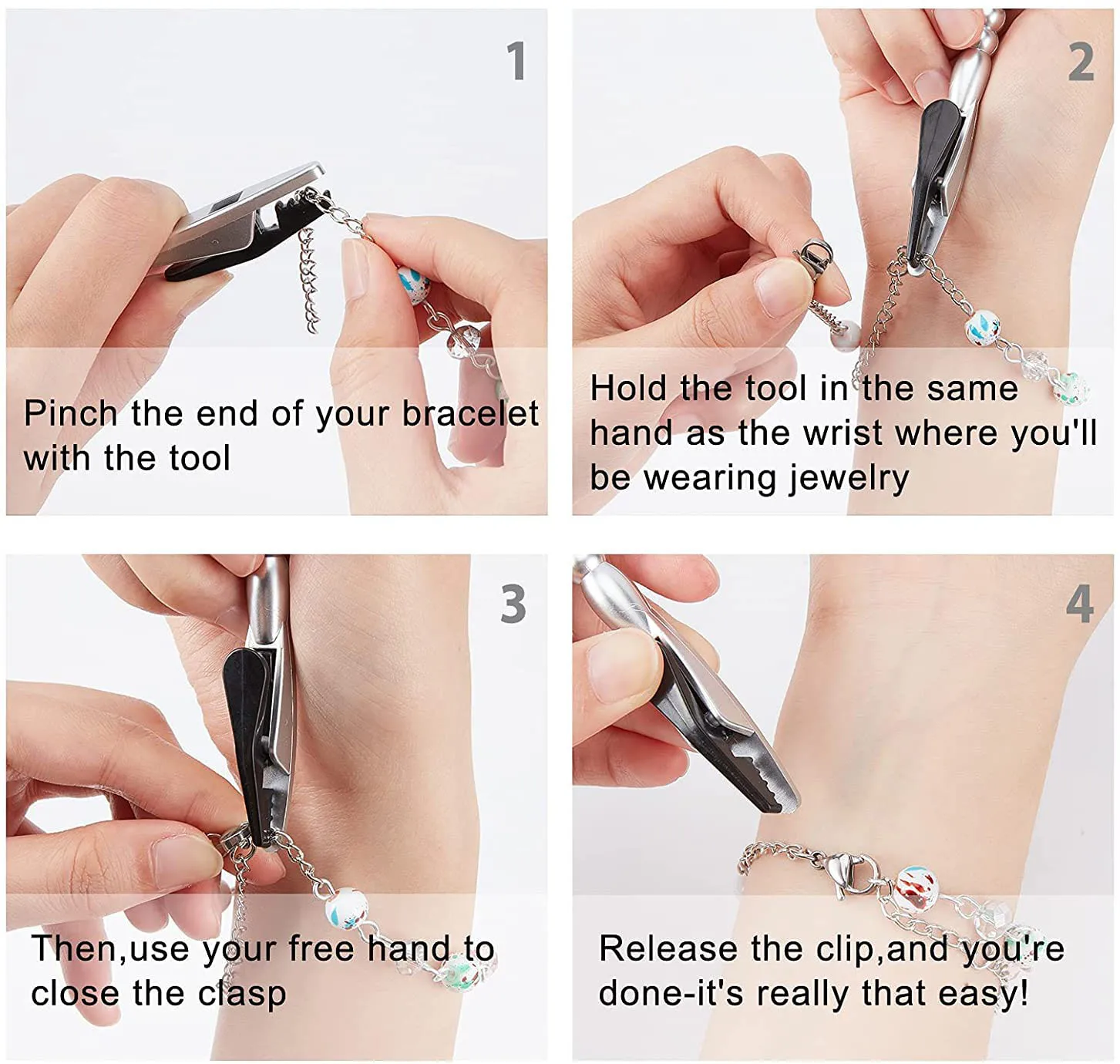 1

Pinch the end of your bracelet with the tool

2

Hold the tool in the same hand as the wrist where you'll be wearing jewelry

3

Then,use your free hand to close the clasp

4

Release the clip,and you're done-it's really that easy!