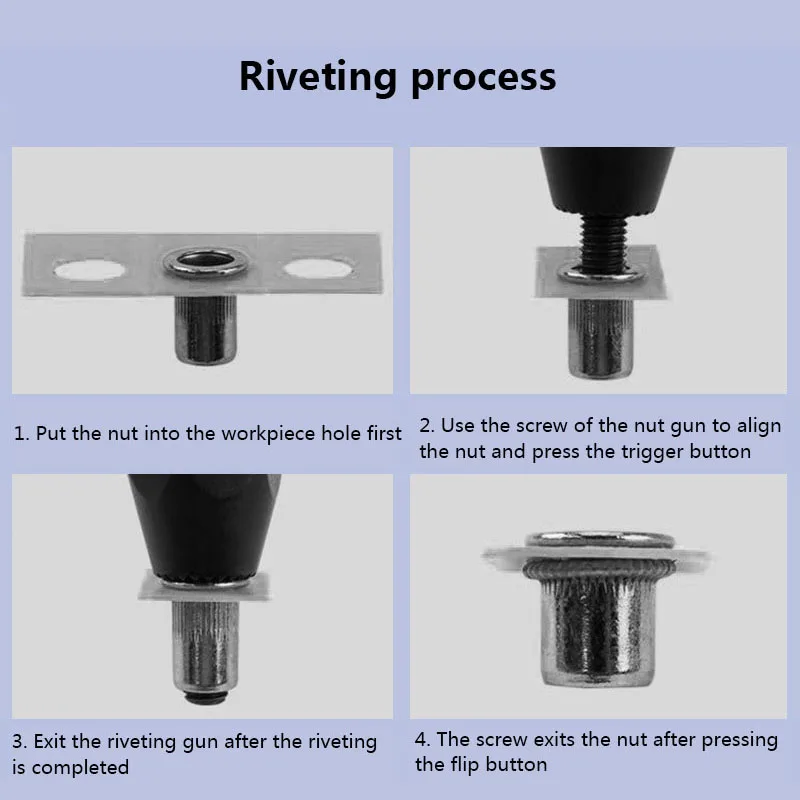 Riveting process

1. Put the nut into the workpiece hole first

2. Use the screw of the nut gun to align the nut and press the trigger button

3. Exit the riveting gun after the riveting is completed

4. The screw exits the nut after pressing the flip button