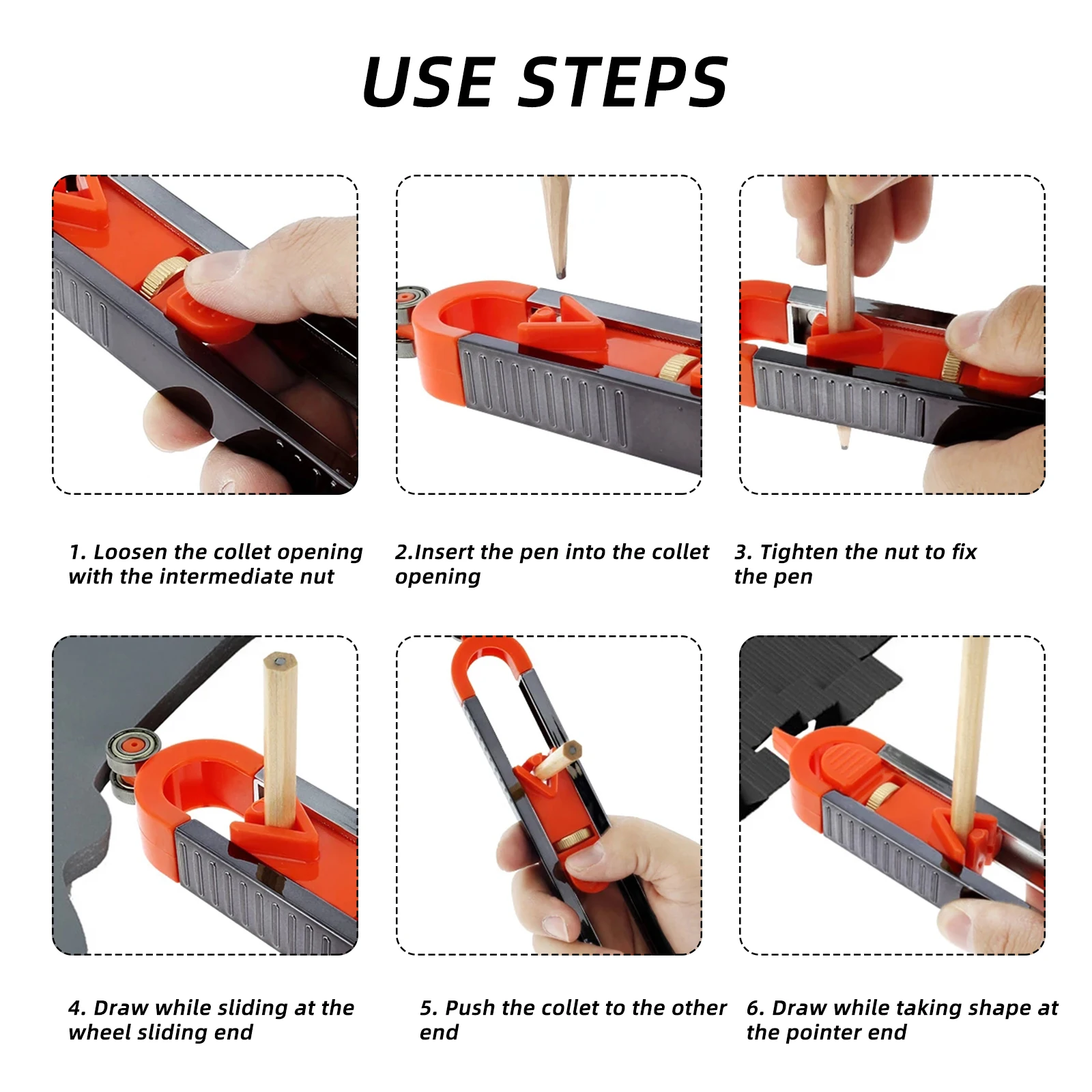 USE STEPS

1. Loosen the collet opening with the intermediate nut

2.Insert the pen into the collet opening

3. Tighten the nut to fix the pen

4. Draw while sliding at the wheel sliding end

5. Push the collet to the other end

6. Draw while taking shape at the pointer end