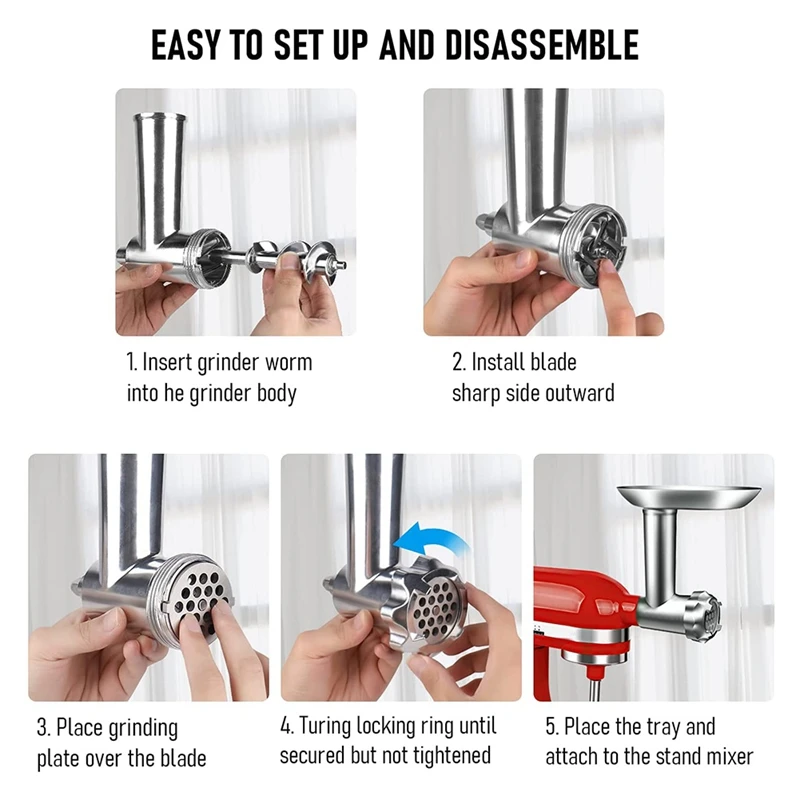 EASY TO SET UP AND DISASSEMBLE

1. Insert grinder worm into he grinder body

2. Install blade sharp side outward

3. Place grinding plate over the blade

4. Turing locking ring until secured but not tightened

5. Place the tray and attach to the stand mixer