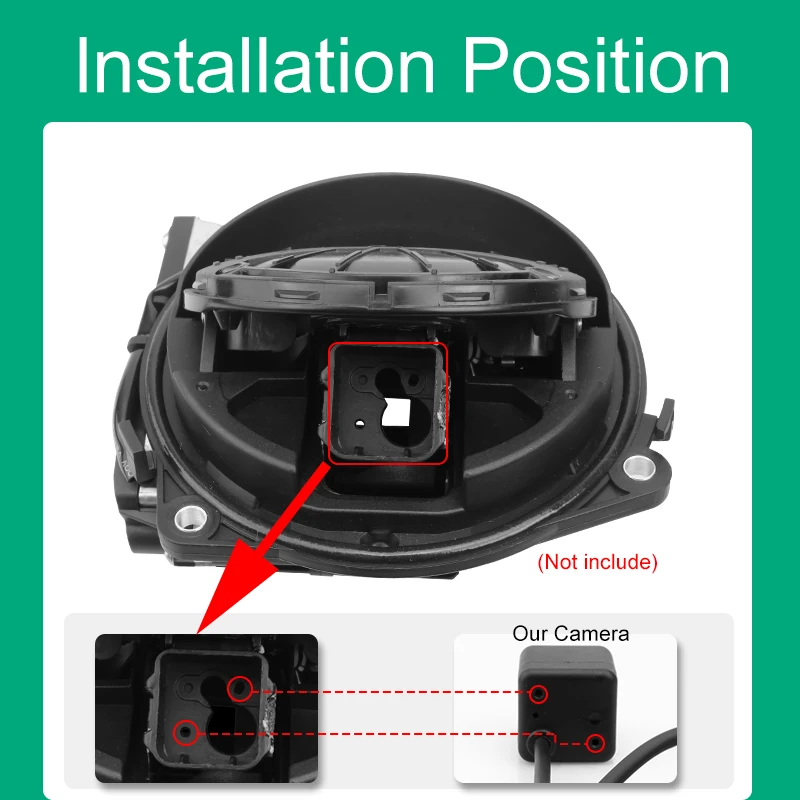 Installation Position

(Not include)

Our Camera