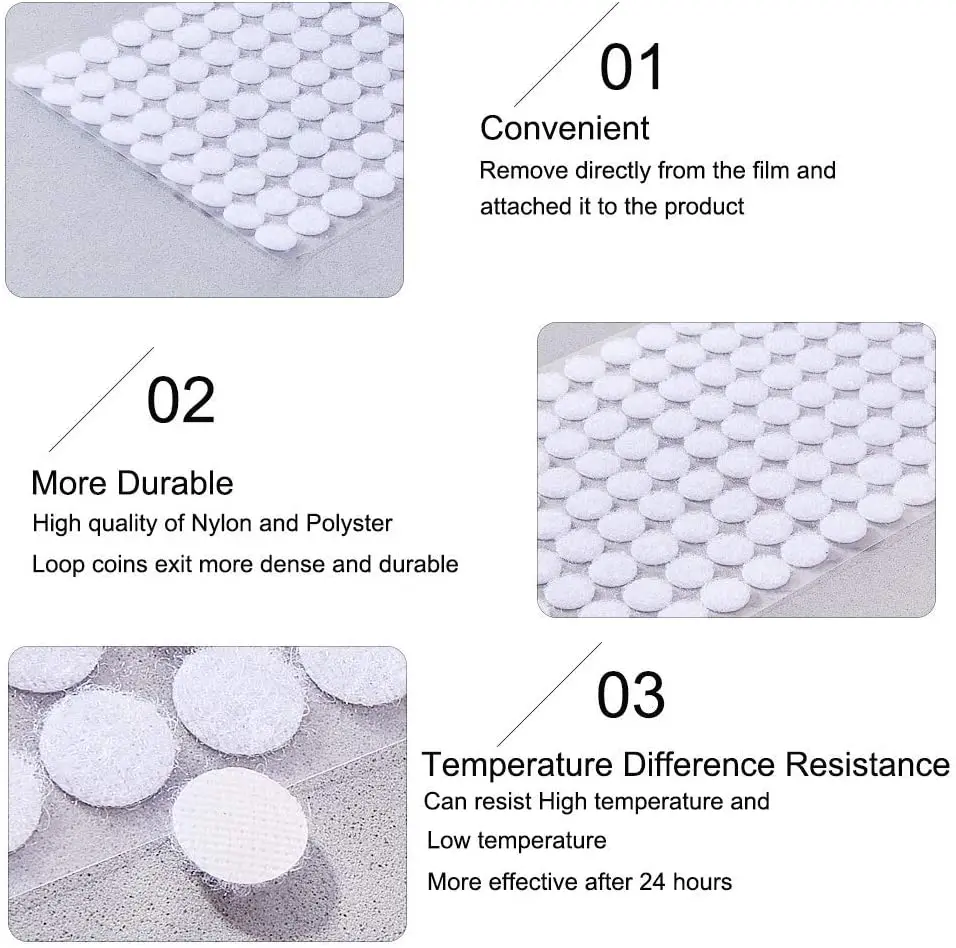 01

Convenient

Remove directly from the film and attached it to the product

02

More Durable

High quality of Nylon and Polyster

Loop coins exit more dense and durable

03

Temperature Difference Resistance

Can resist High temperature and Low temperature

More effective after 24 hours