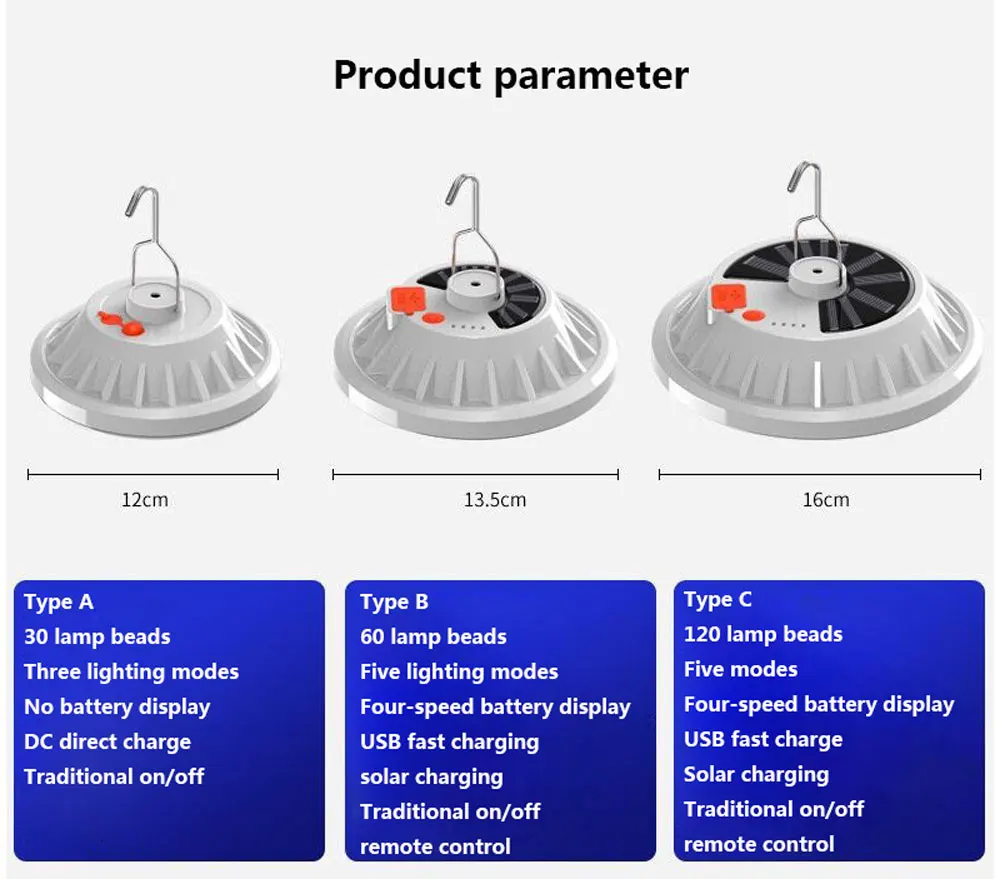 Product parameter

12cm

13.5cm

16cm

Type A
30 lamp beads
Three lighting modes
No battery display
DC direct charge
Traditional on/off

Type B
60 lamp beads
Five lighting modes
Four-speed battery display
USB fast charging
solar charging
Traditional on/off
remote control

Type C
120 lamp beads
Five modes
Four-speed battery display
USB fast charge
Solar charging
Traditional on/off
remote control