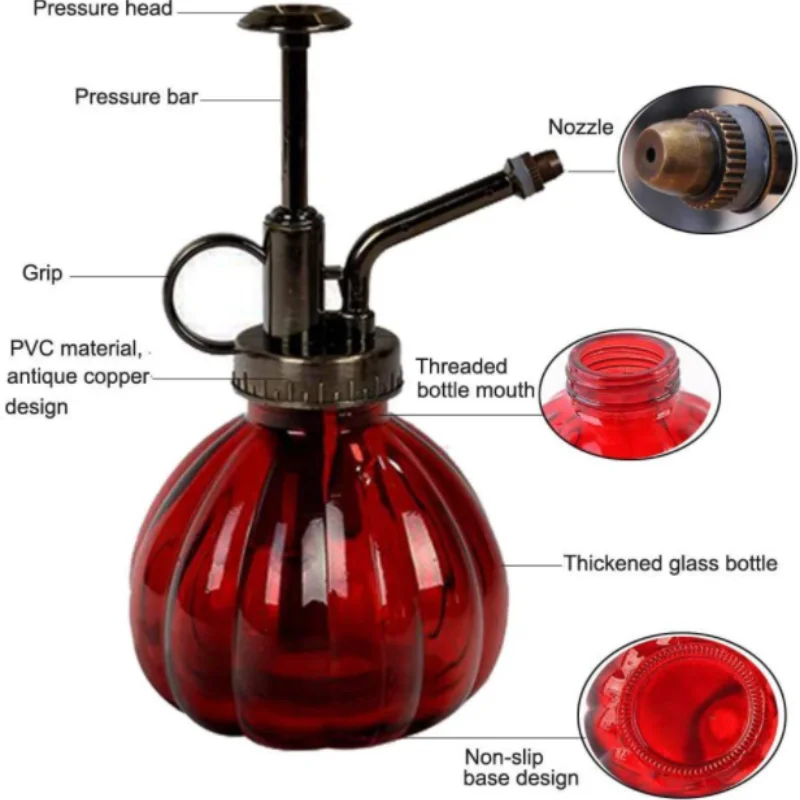 Pressure head

Pressure bar

Nozzle

Grip

PVC material, antique copper design

Threaded bottle mouth

Thickened glass bottle

Non-slip base design