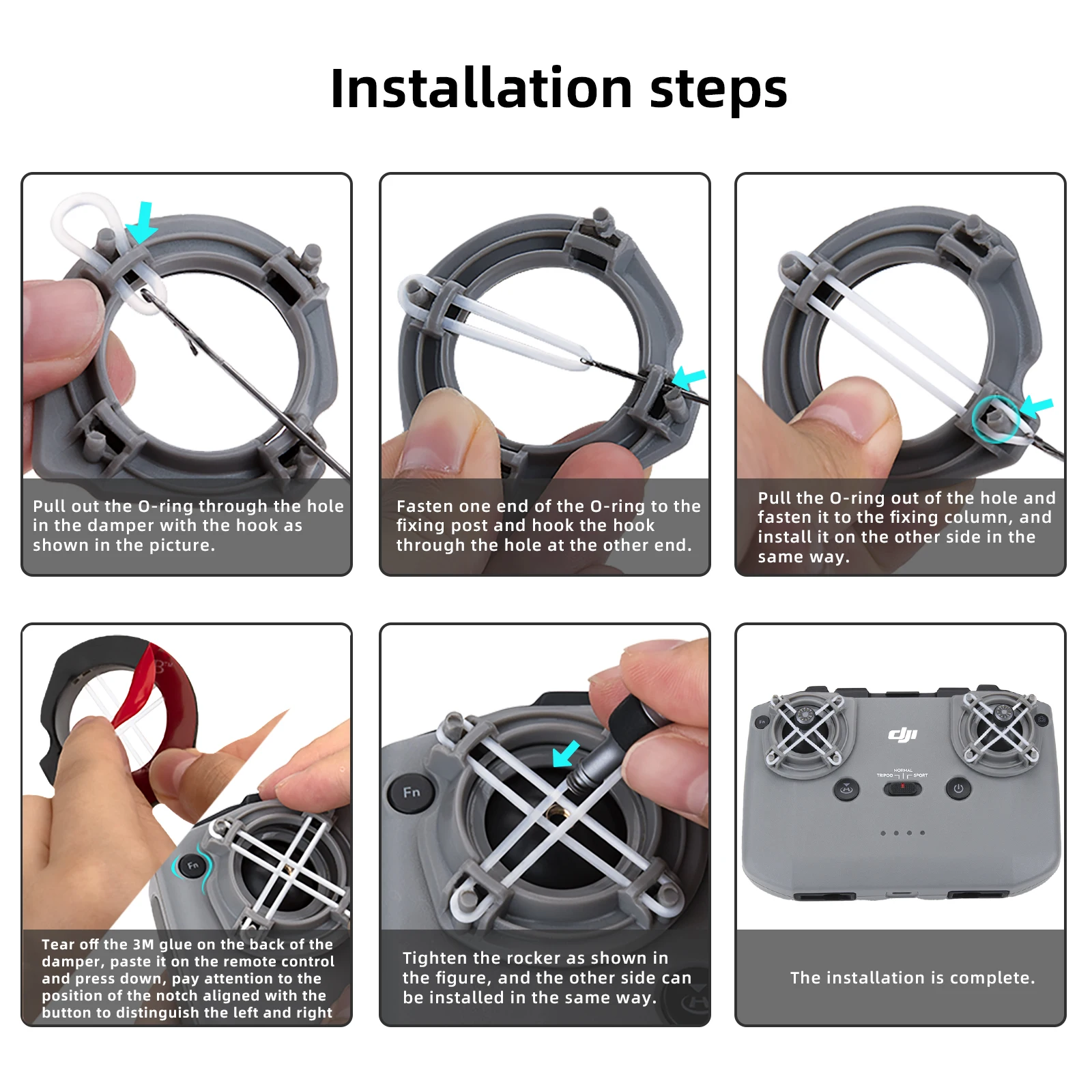 Installation steps

Pull out the O-ring through the hole in the damper with the hook as shown in the picture.

Fasten one end of the O-ring to the fixing post and hook the hook through the hole at the other end.

Pull the O-ring out of the hole and fasten it to the fixing column, and install it on the other side in the same way.

Fn

Tear off the 3M glue on the back of the damper, paste it on the remote control and press down, pay attention to the position of the notch aligned with the button to distinguish the left and right

Fn

Tighten the rocker as shown in the figure, and the other side can be installed in the same way.

Fn

dji

NORMAL
TRIPOD SPORT

The installation is complete.