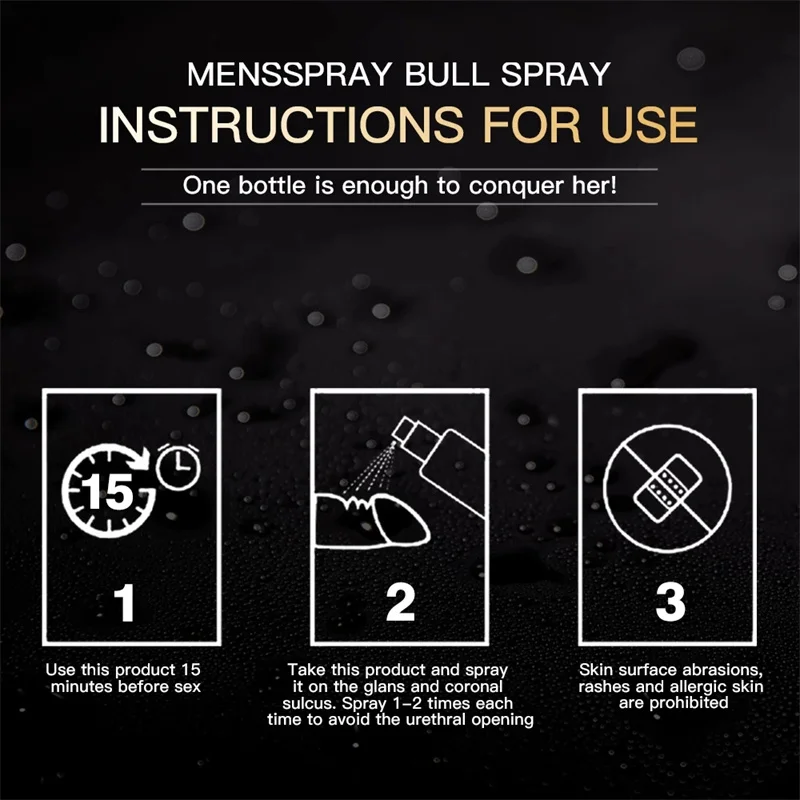 MENSSPRAY BULL SPRAY
INSTRUCTIONS FOR USE
One bottle is enough to conquer her!

15

1

Use this product 15 minutes before sex

2

Take this product and spray it on the glans and coronal sulcus. Spray 1-2 times each time to avoid the urethral opening

3

Skin surface abrasions, rashes and allergic skin are prohibited