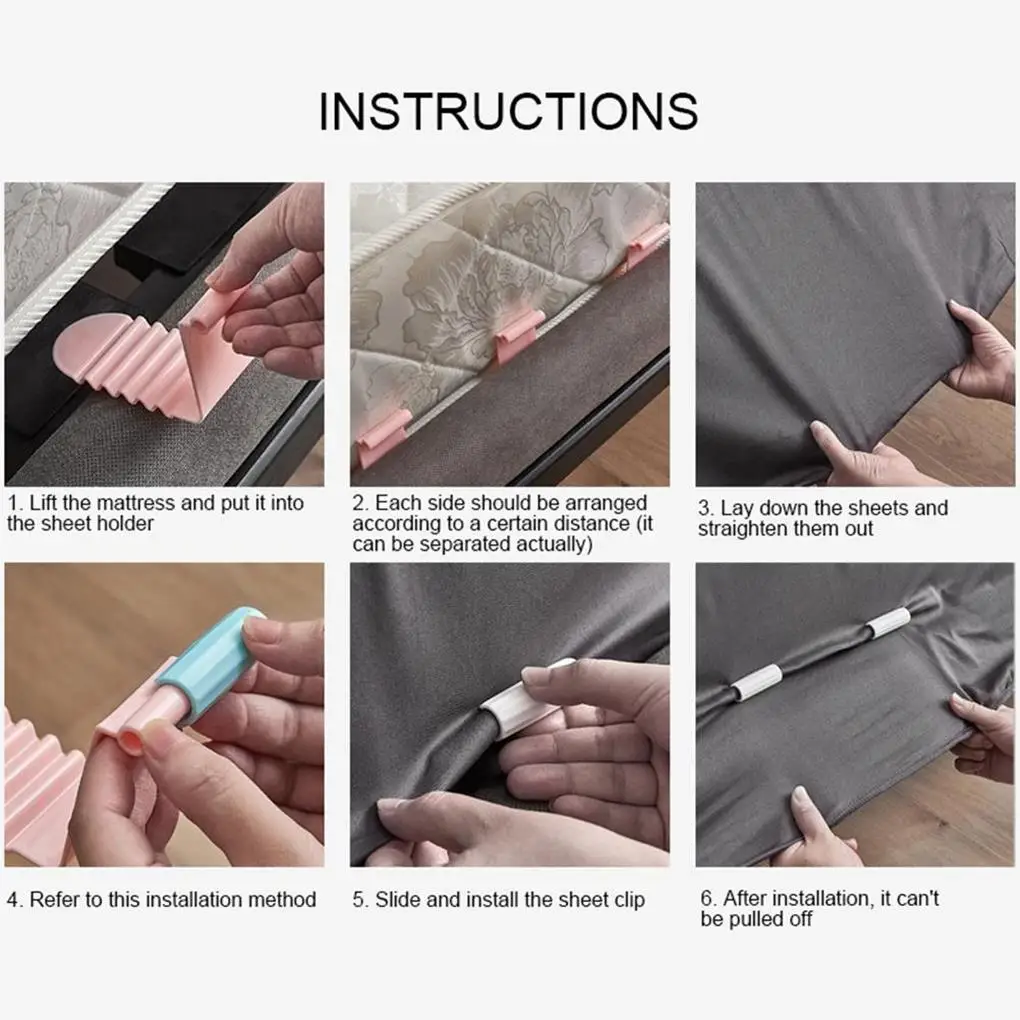 INSTRUCTIONS

1. Lift the mattress and put it into the sheet holder

2. Each side should be arranged according to a certain distance (it can be separated actually)

3. Lay down the sheets and straighten them out

4. Refer to this installation method

5. Slide and install the sheet clip

6. After installation, it can't be pulled off