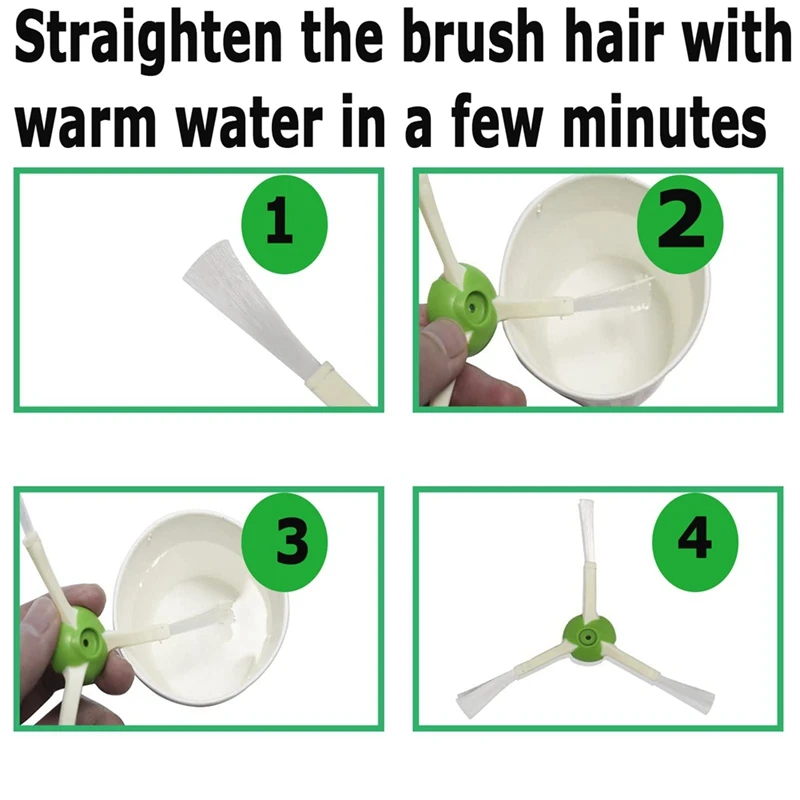 Straighten the brush hair with warm water in a few minutes

1

2

3

4