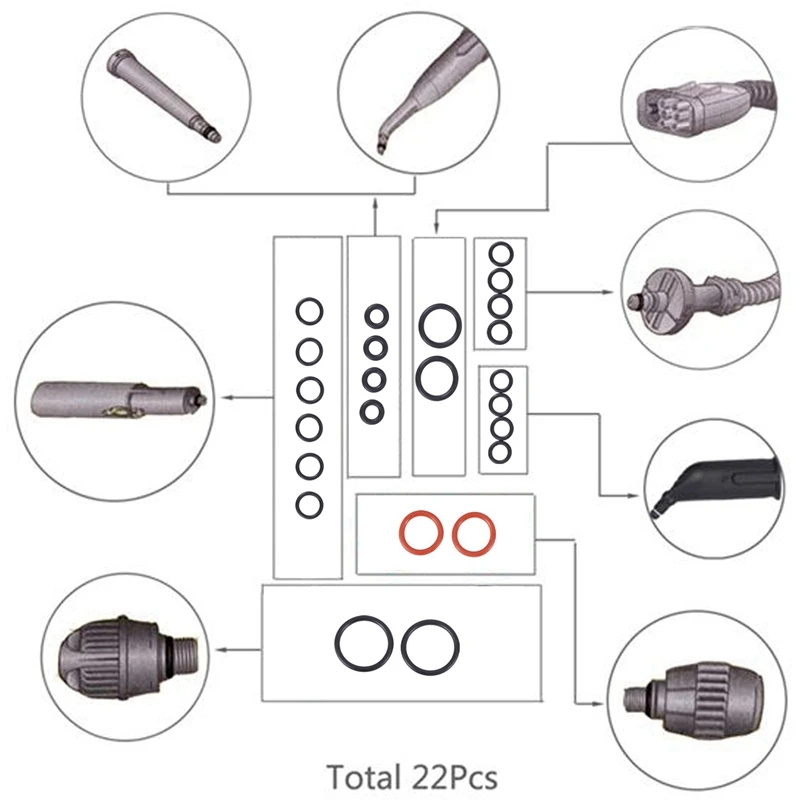 Total 22Pcs