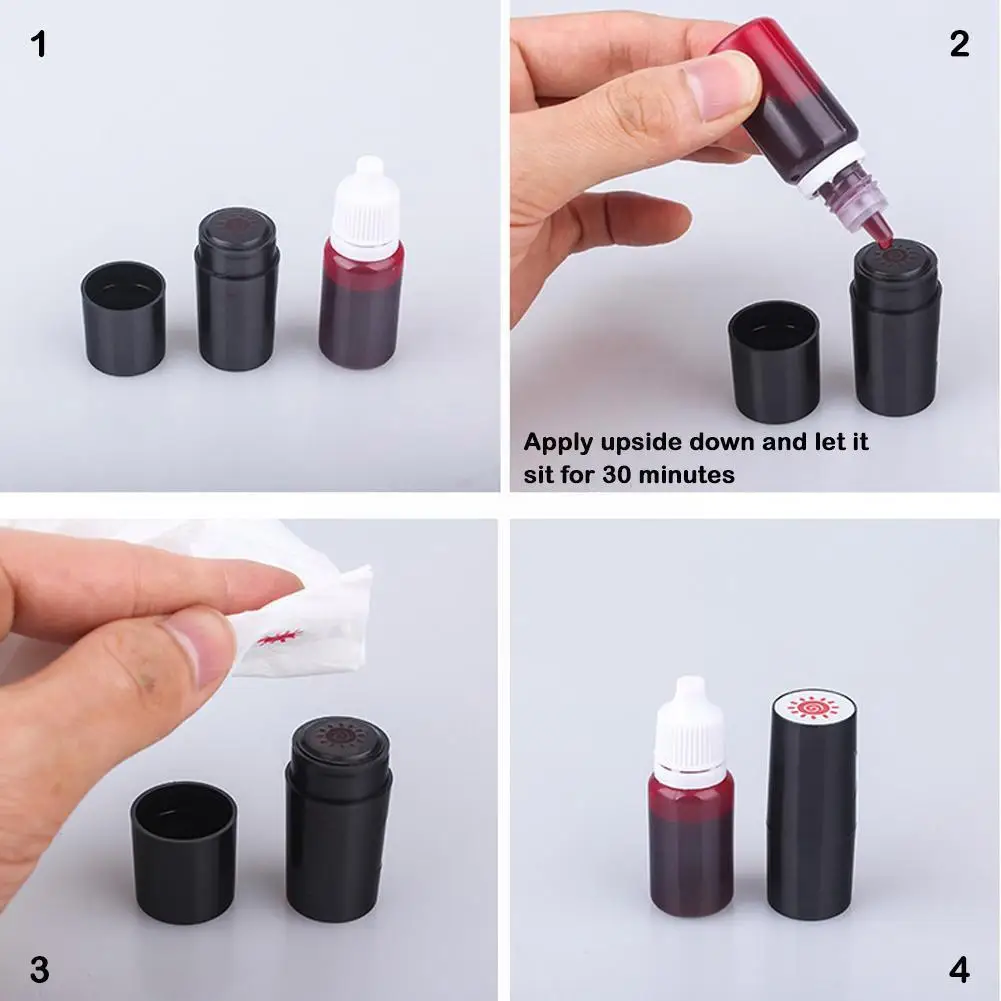 1

2

Apply upside down and let it sit for 30 minutes

3

4