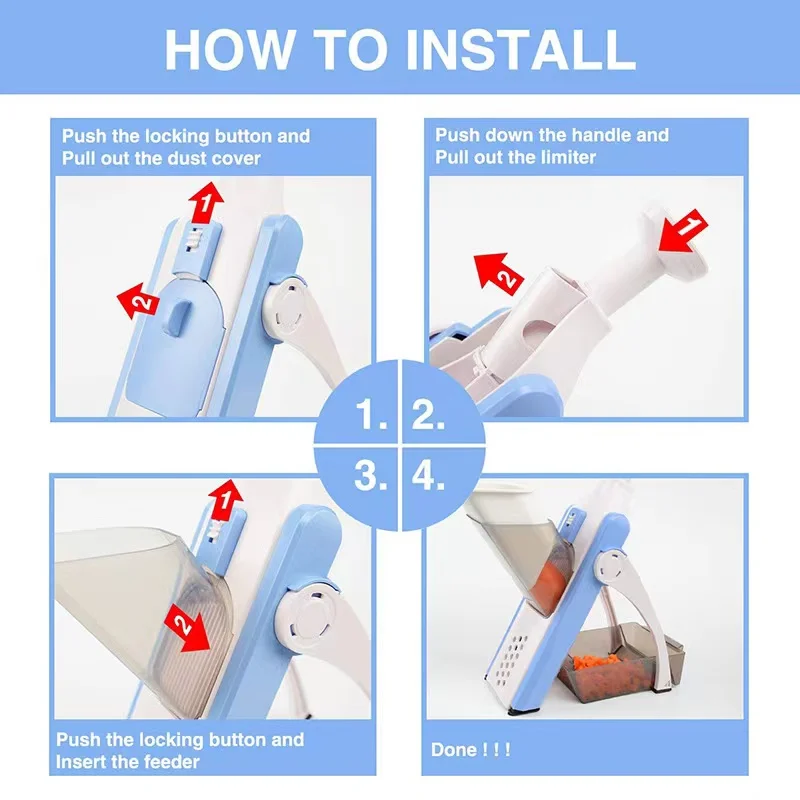 HOW TO INSTALL

Push the locking button and Pull out the dust cover

1
2

Push down the handle and Pull out the limiter

1
2

1. 2.
3. 4.

1
2

Push the locking button and Insert the feeder

Done ! ! !