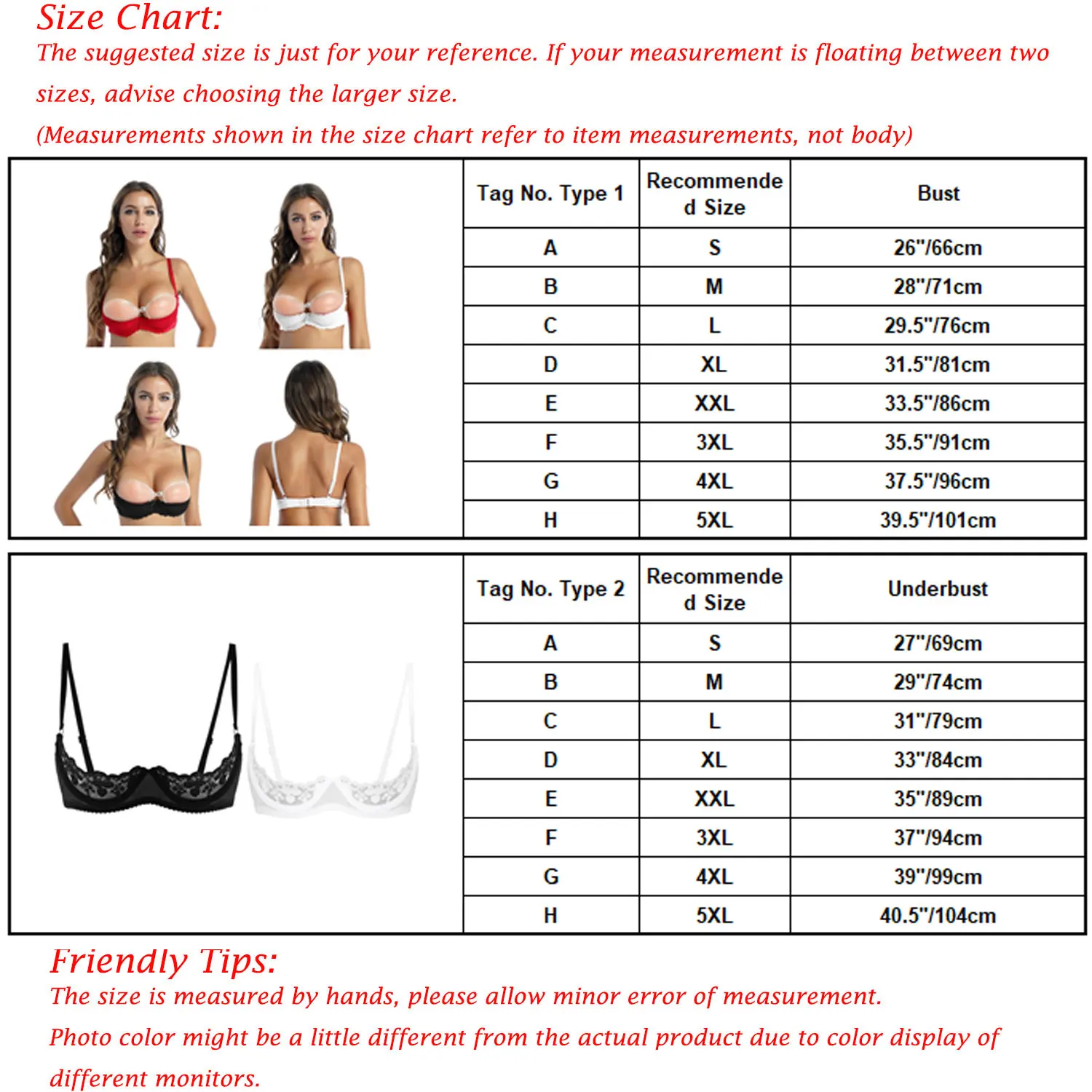 Size Chart:
The suggested size is just for your reference. If your measurement is floating between two sizes, advise choosing the larger size.
(Measurements shown in the size chart refer to item measurements, not body)

| Tag No. Type 1 | Recommended Size | Bust |
|---|---|---|
| A | S | 26"/66cm |
| B | M | 28"/71cm |
| C | L | 29.5"/76cm |
| D | XL | 31.5"/81cm |
| E | XXL | 33.5"/86cm |
| F | 3XL | 35.5"/91cm |
| G | 4XL | 37.5"/96cm |
| H | 5XL | 39.5"/101cm |

| Tag No. Type 2 | Recommended Size | Underbust |
|---|---|---|
| A | S | 27"/69cm |
| B | M | 29"/74cm |
| C | L | 31"/79cm |
| D | XL | 33"/84cm |
| E | XXL | 35"/89cm |
| F | 3XL | 37"/94cm |
| G | 4XL | 39"/99cm |
| H | 5XL | 40.5"/104cm |

Friendly Tips:
The size is measured by hands, please allow minor error of measurement.
Photo color might be a little different from the actual product due to color display of different monitors.