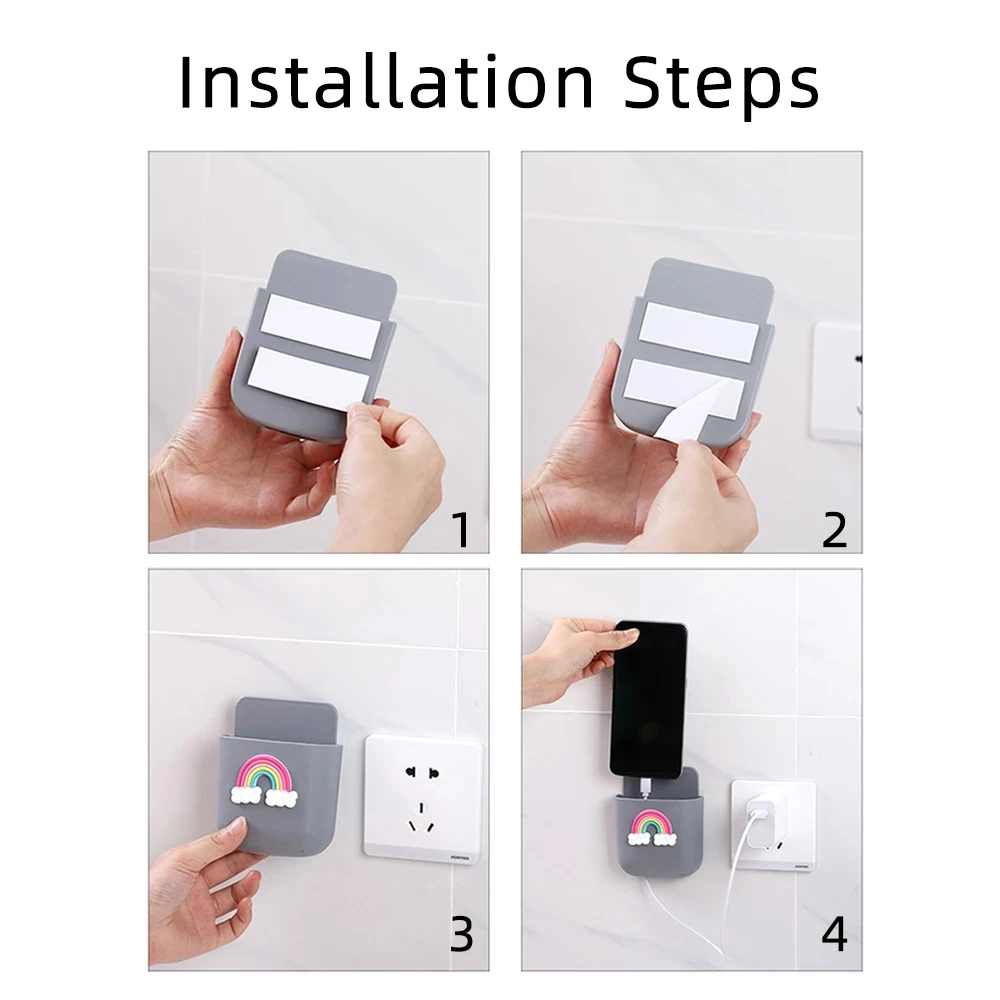 Installation Steps

1

2

3

4