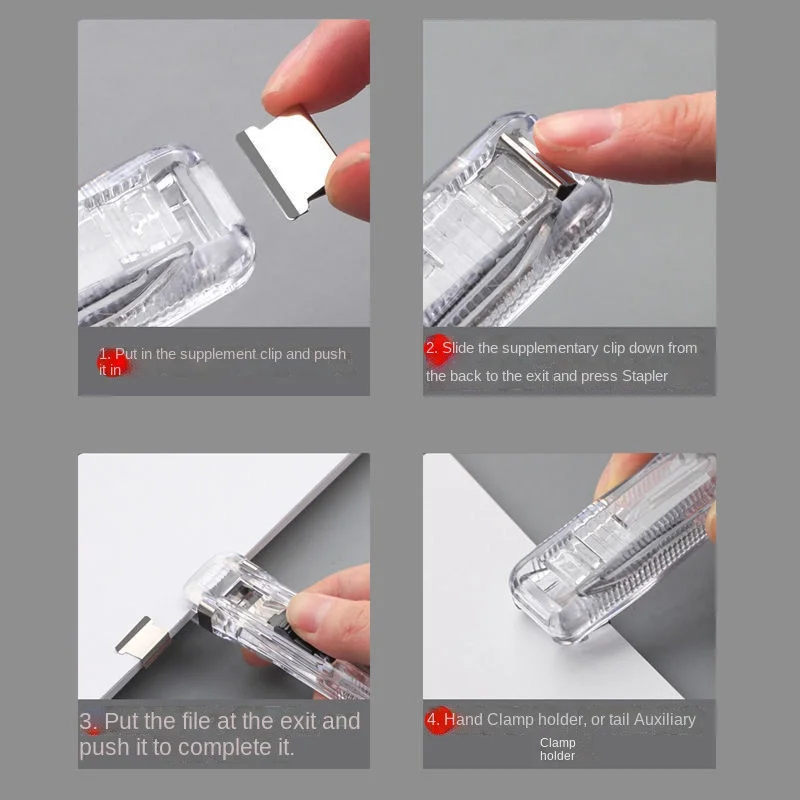 1. Put in the supplement clip and push it in

2. Slide the supplementary clip down from the back to the exit and press Stapler

3. Put the file at the exit and push it to complete it.

4. Hand Clamp holder, or tail Auxiliary Clamp holder