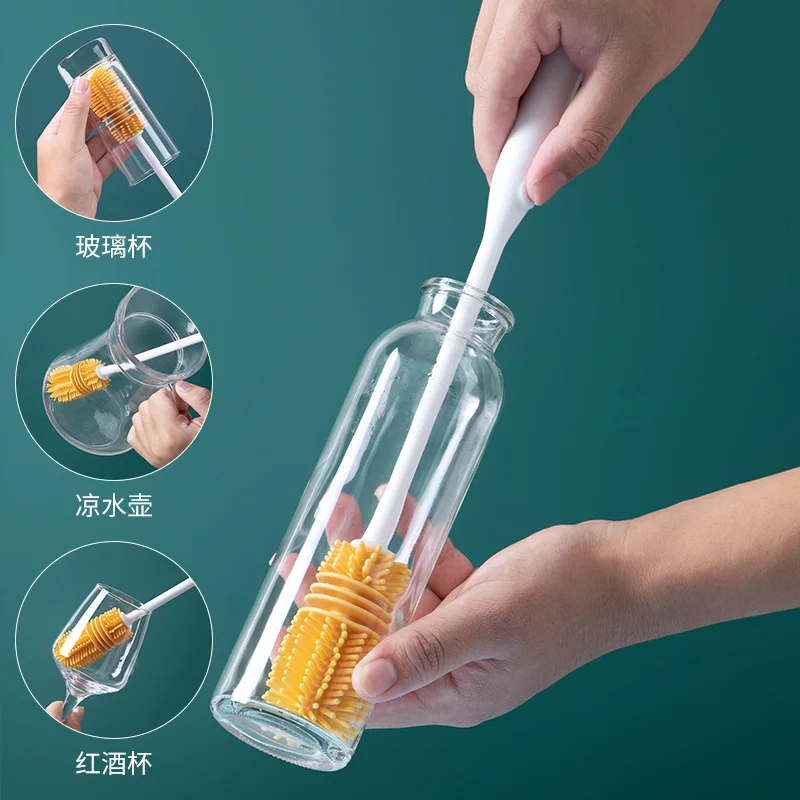 玻璃杯

凉水壶

红酒杯