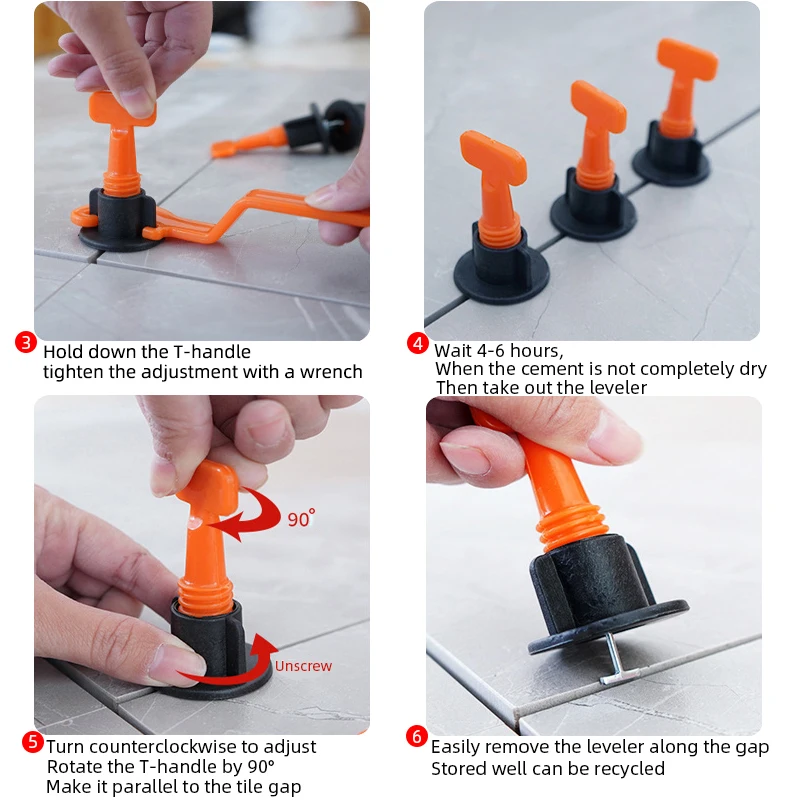 3 Hold down the T-handle
tighten the adjustment with a wrench

4 Wait 4-6 hours,
When the cement is not completely dry
Then take out the leveler

90°

Unscrew

5 Turn counterclockwise to adjust
Rotate the T-handle by 90°
Make it parallel to the tile gap

6 Easily remove the leveler along the gap
Stored well can be recycled