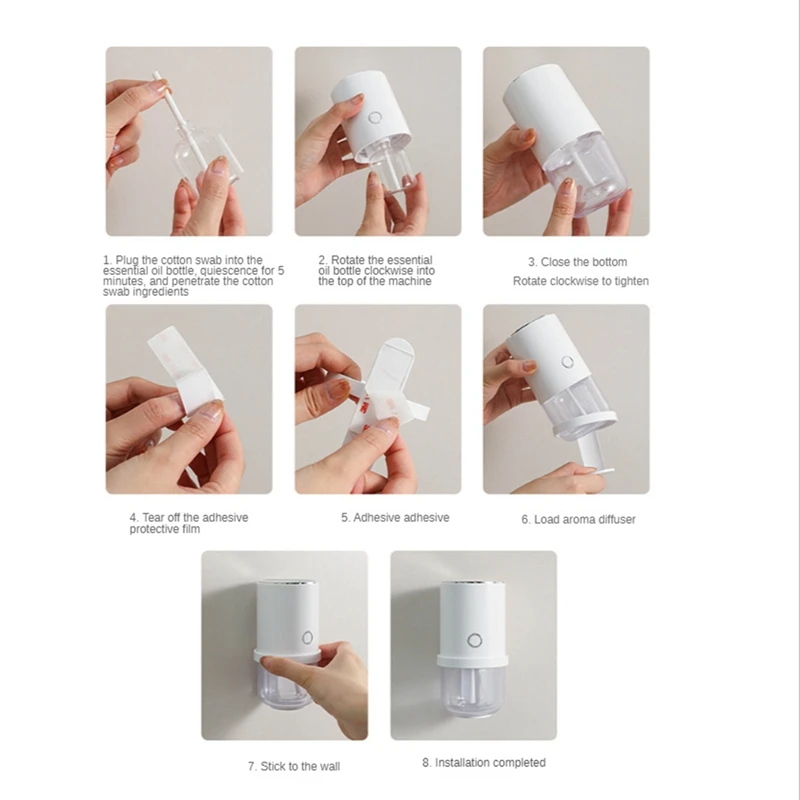 1. Plug the cotton swab into the essential oil bottle, quiescence for 5 minutes, and penetrate the cotton swab ingredients

2. Rotate the essential oil bottle clockwise into the top of the machine

3. Close the bottom
Rotate clockwise to tighten

4. Tear off the adhesive protective film

5. Adhesive adhesive

6. Load aroma diffuser

7. Stick to the wall

8. Installation completed