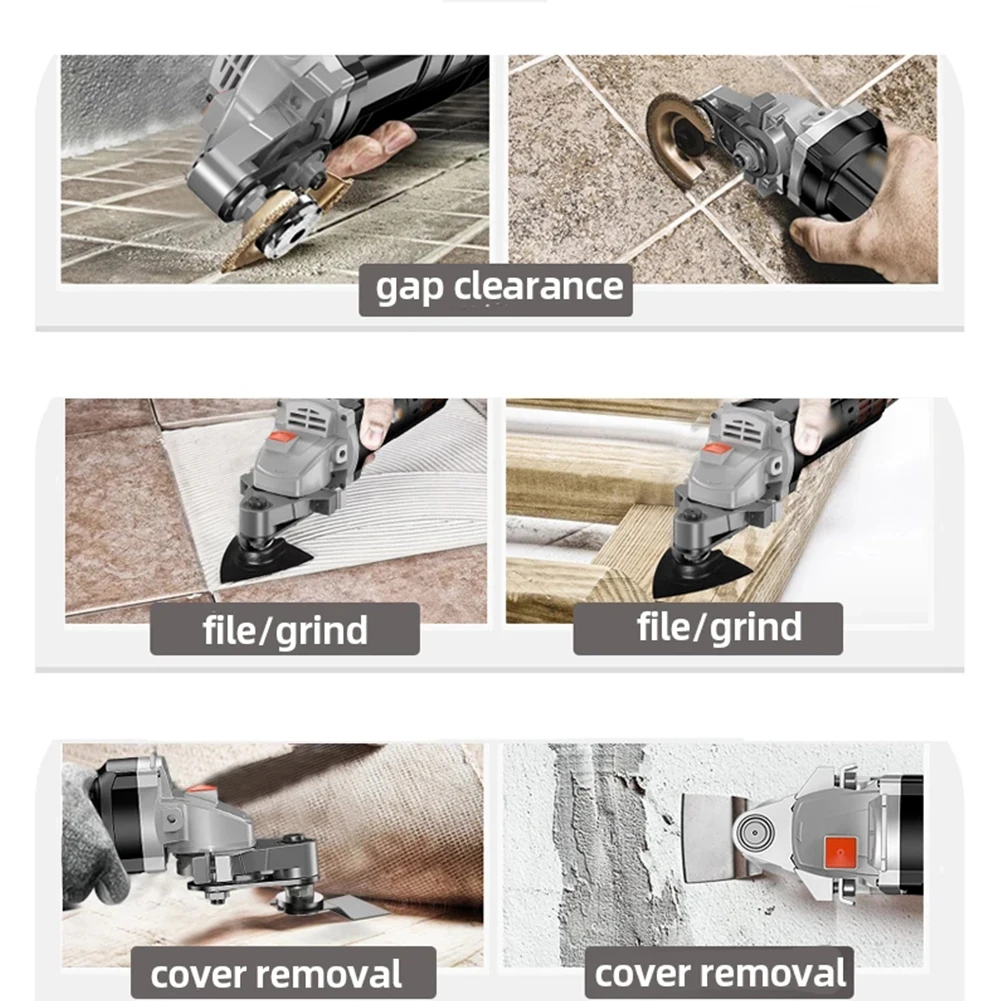 gap clearance

file/grind

file/grind

cover removal

cover removal