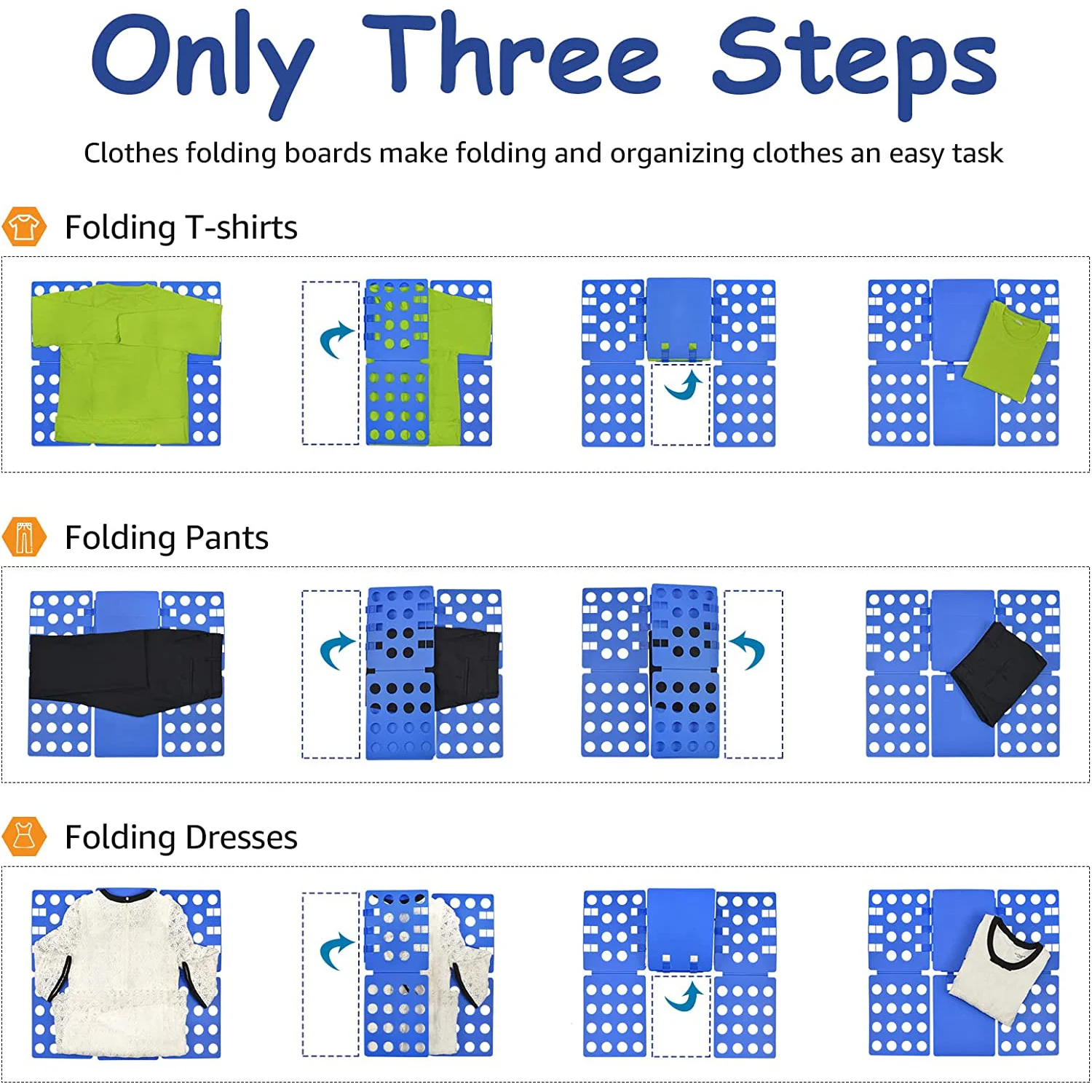 Only Three Steps

Clothes folding boards make folding and organizing clothes an easy task

Folding T-shirts

Folding Pants

Folding Dresses