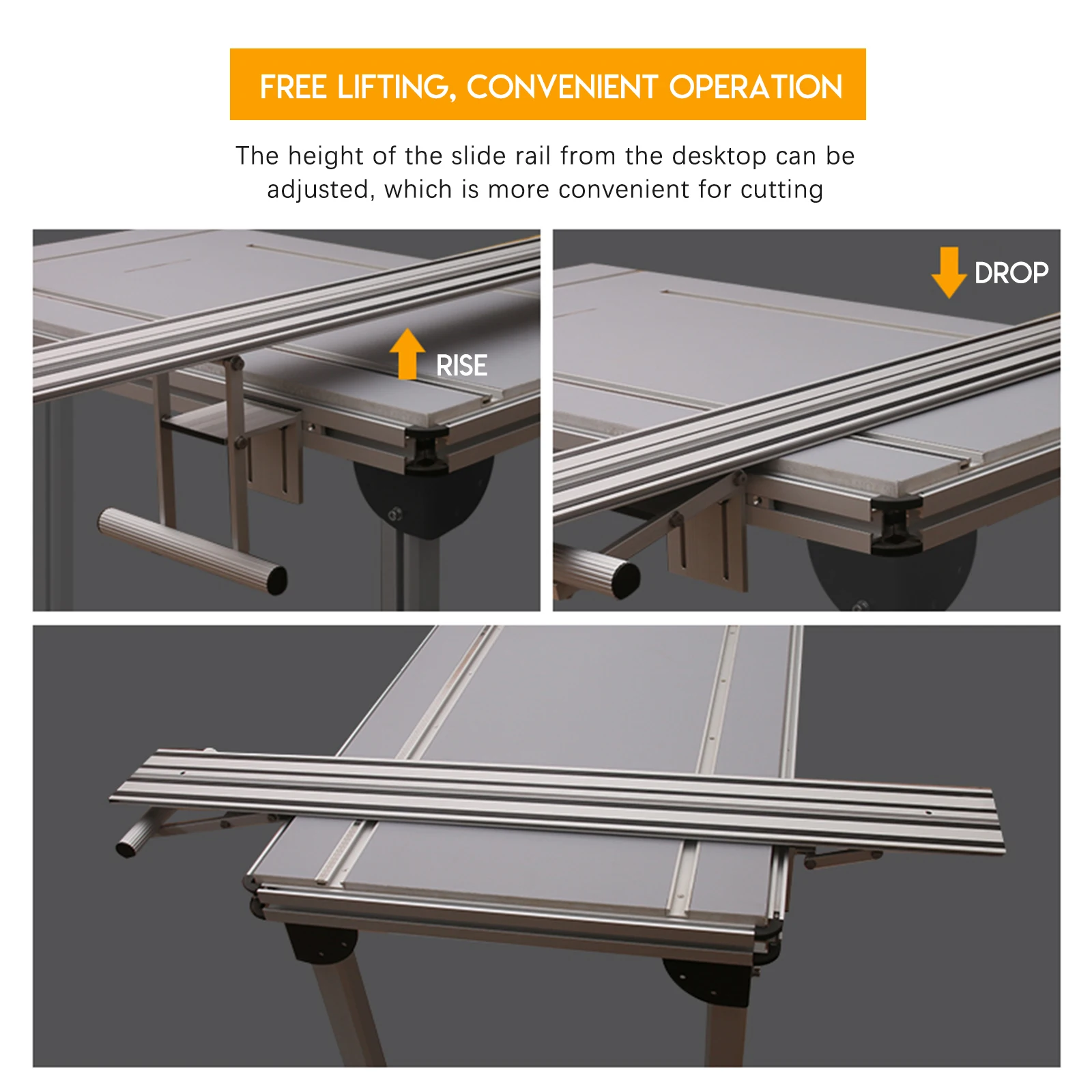 FREE LIFTING, CONVENIENT OPERATION

The height of the slide rail from the desktop can be adjusted, which is more convenient for cutting

RISE

DROP