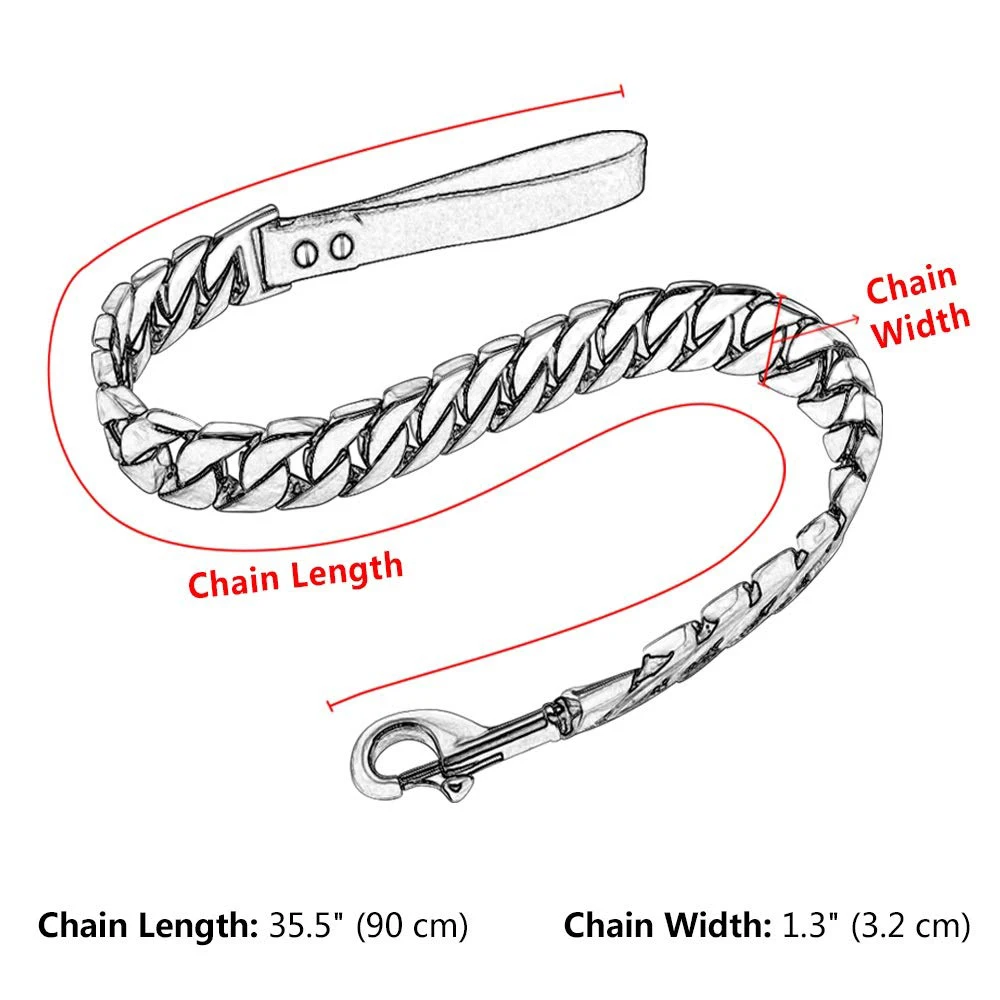 Chain Width

Chain Length

Chain Length: 35.5" (90 cm)   Chain Width: 1.3" (3.2 cm)