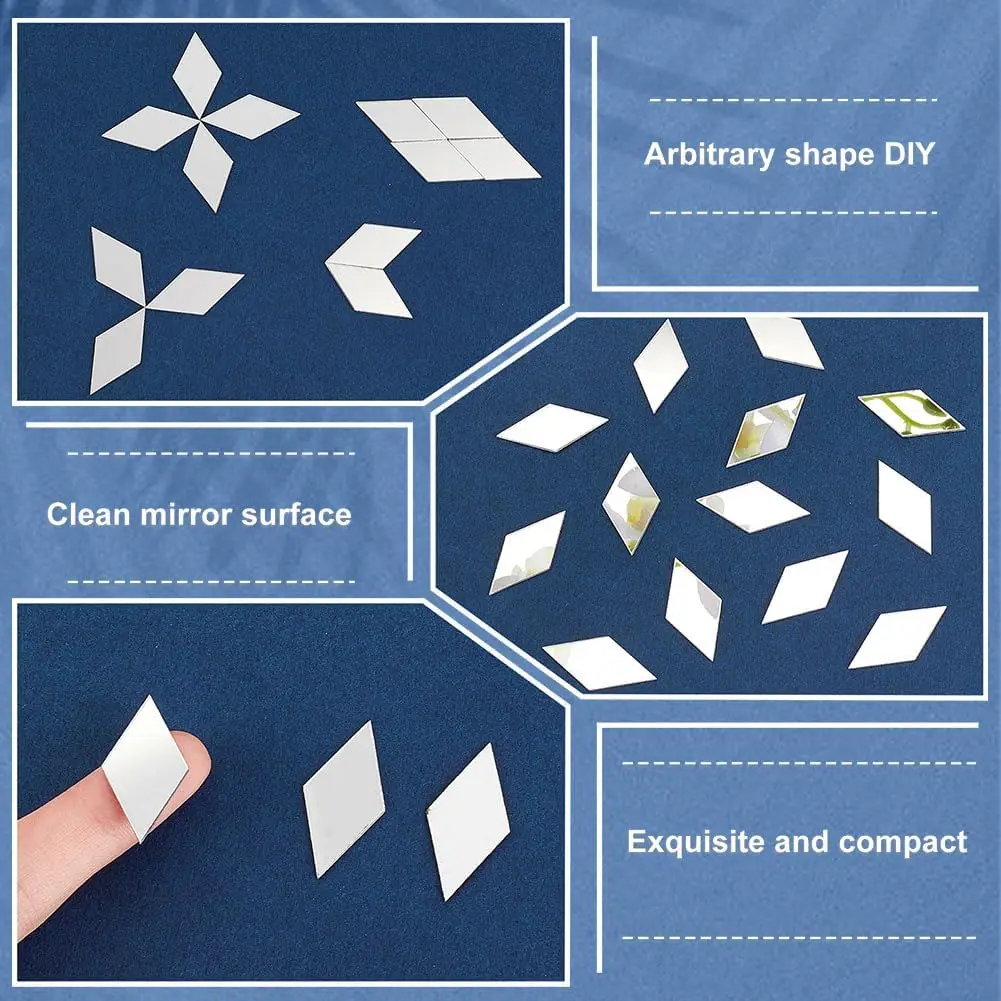 Arbitrary shape DIY

Clean mirror surface

Exquisite and compact