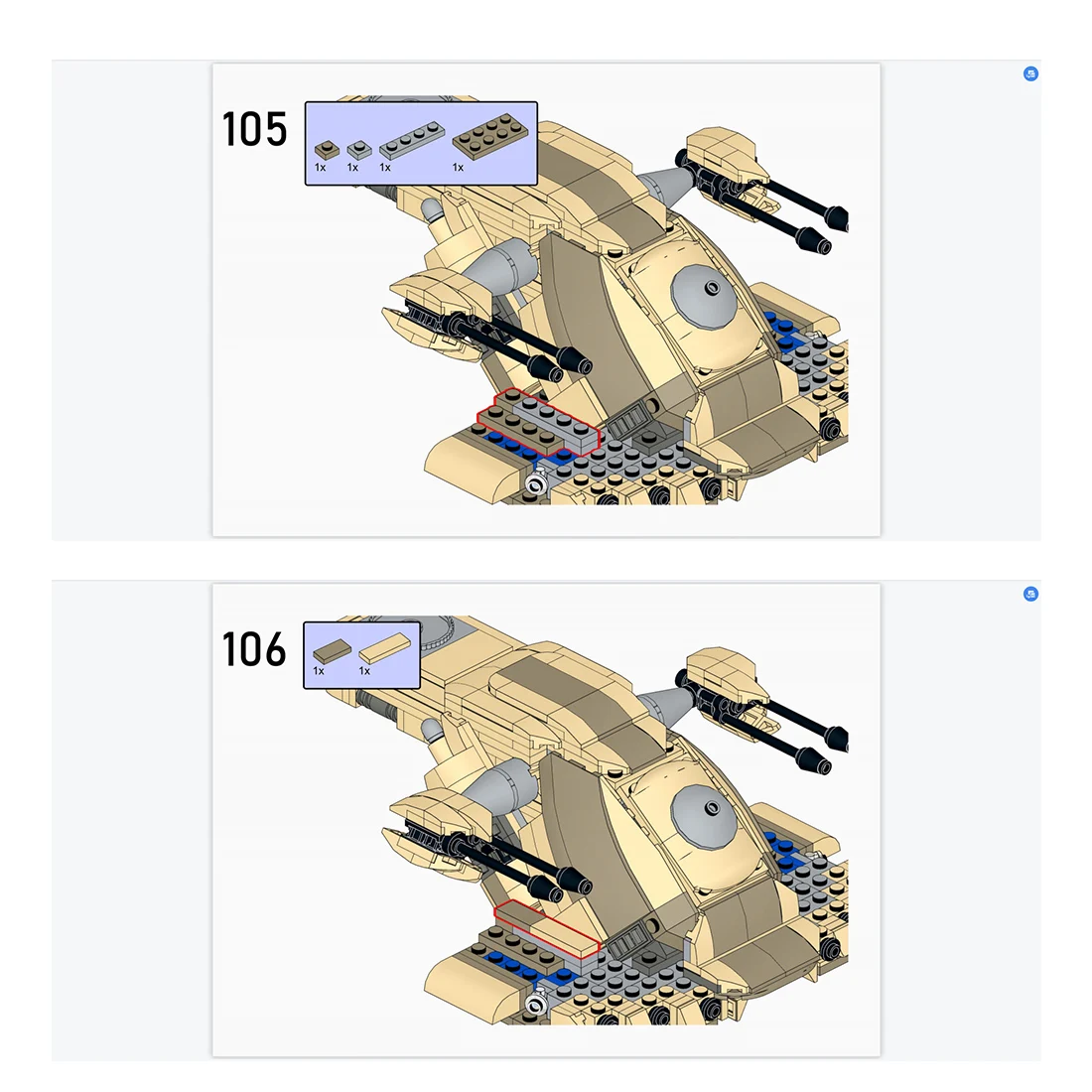 105

1x 1x 1x 1x

106

1x 1x