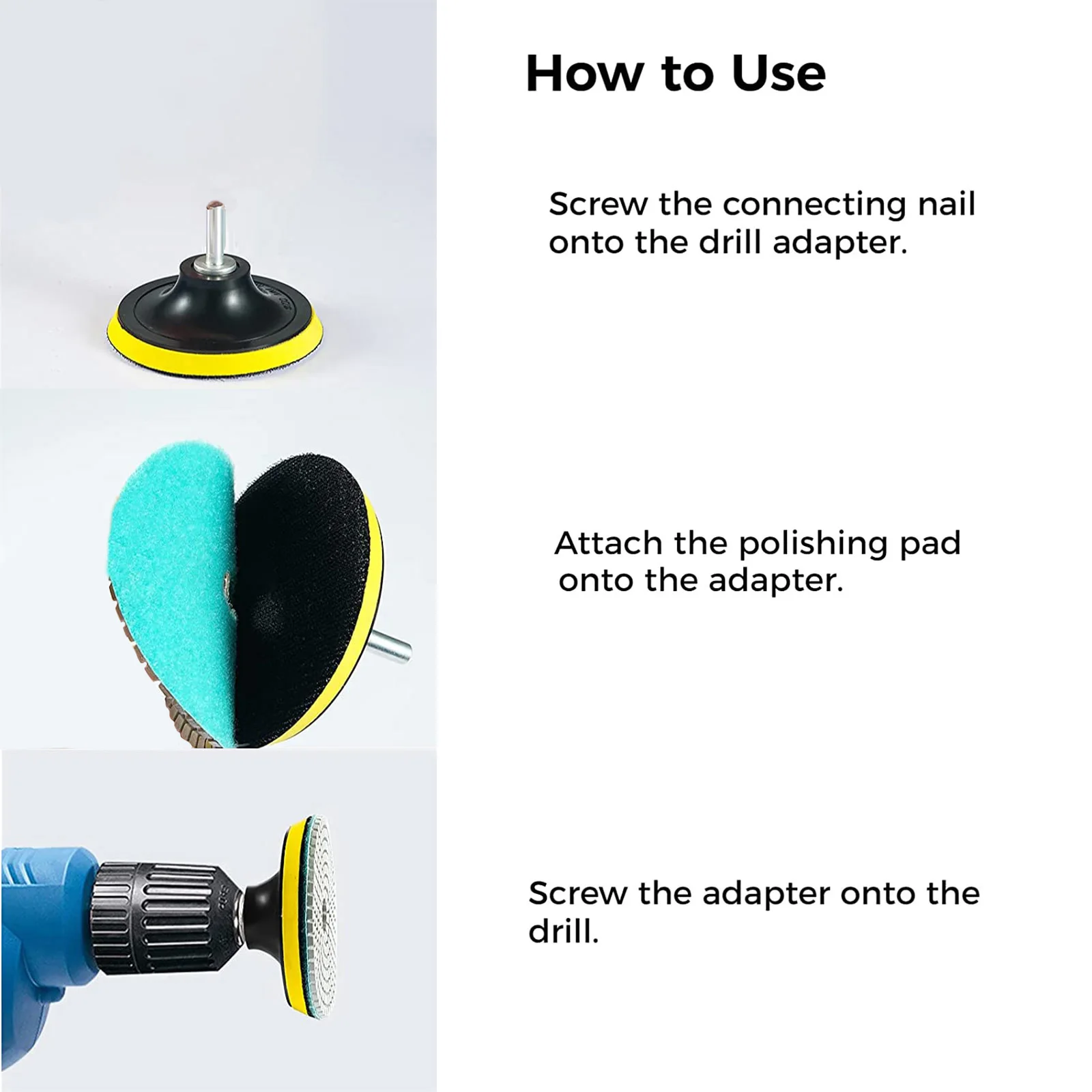 How to Use

Screw the connecting nail onto the drill adapter.

Attach the polishing pad onto the adapter.

Screw the adapter onto the drill.