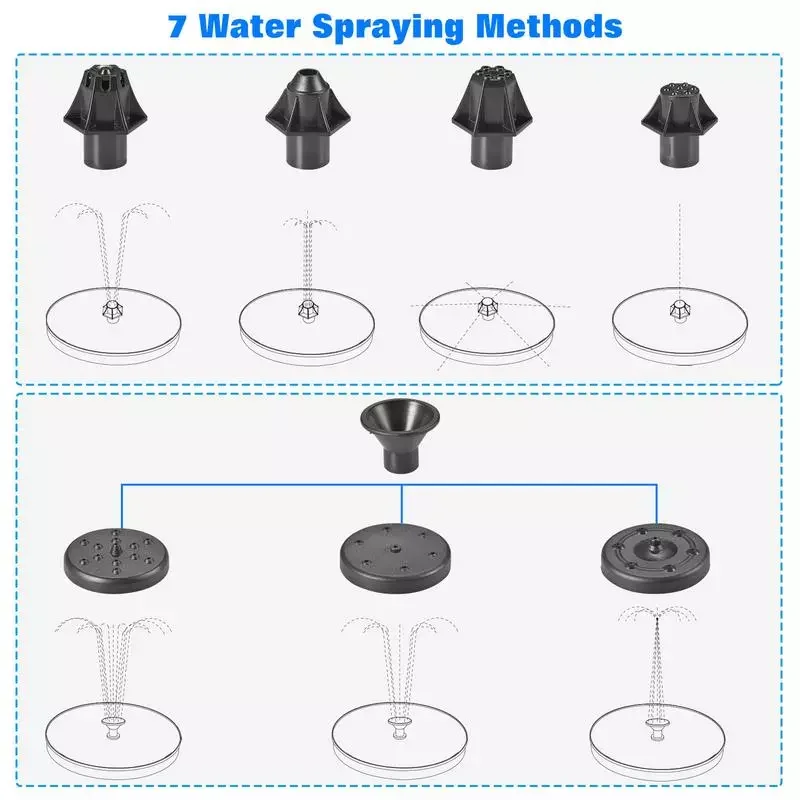 7 Water Spraying Methods