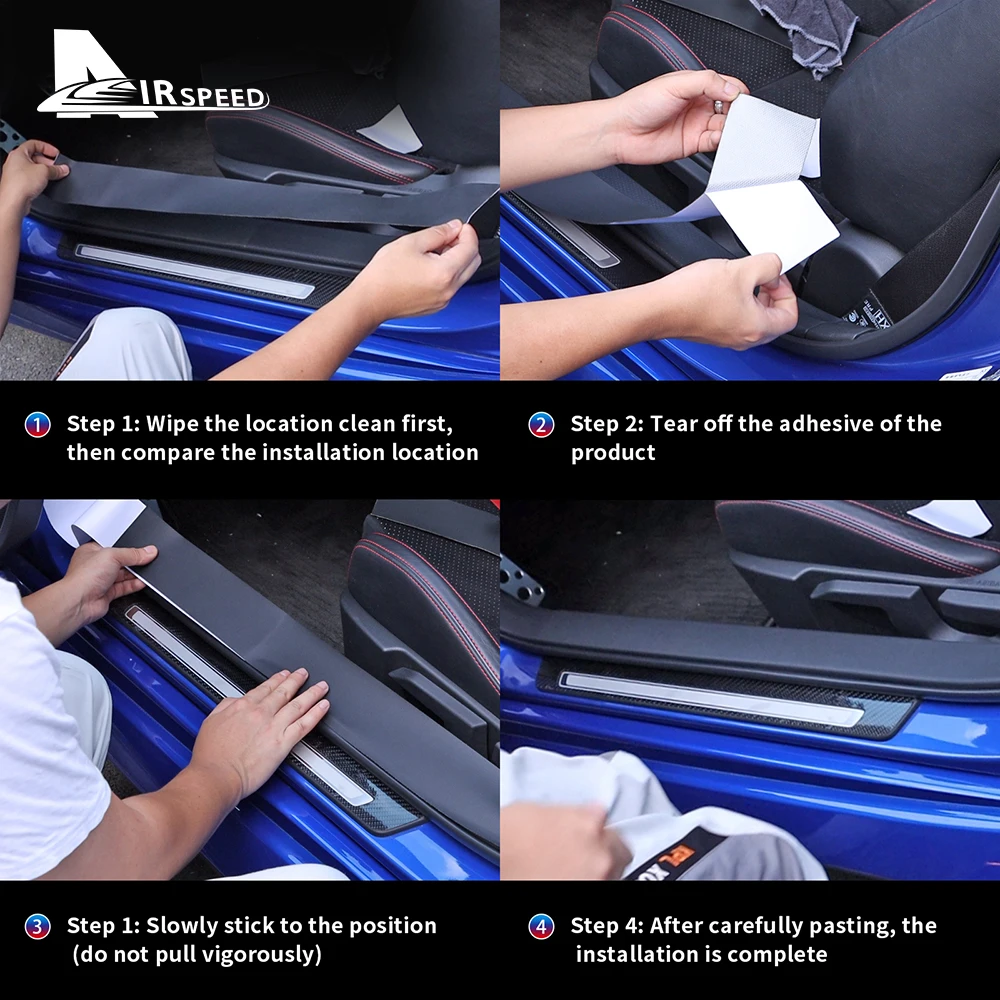 AIRSPEED

1 Step 1: Wipe the location clean first, then compare the installation location

2 Step 2: Tear off the adhesive of the product

3 Step 1: Slowly stick to the position (do not pull vigorously)

4 Step 4: After carefully pasting, the installation is complete