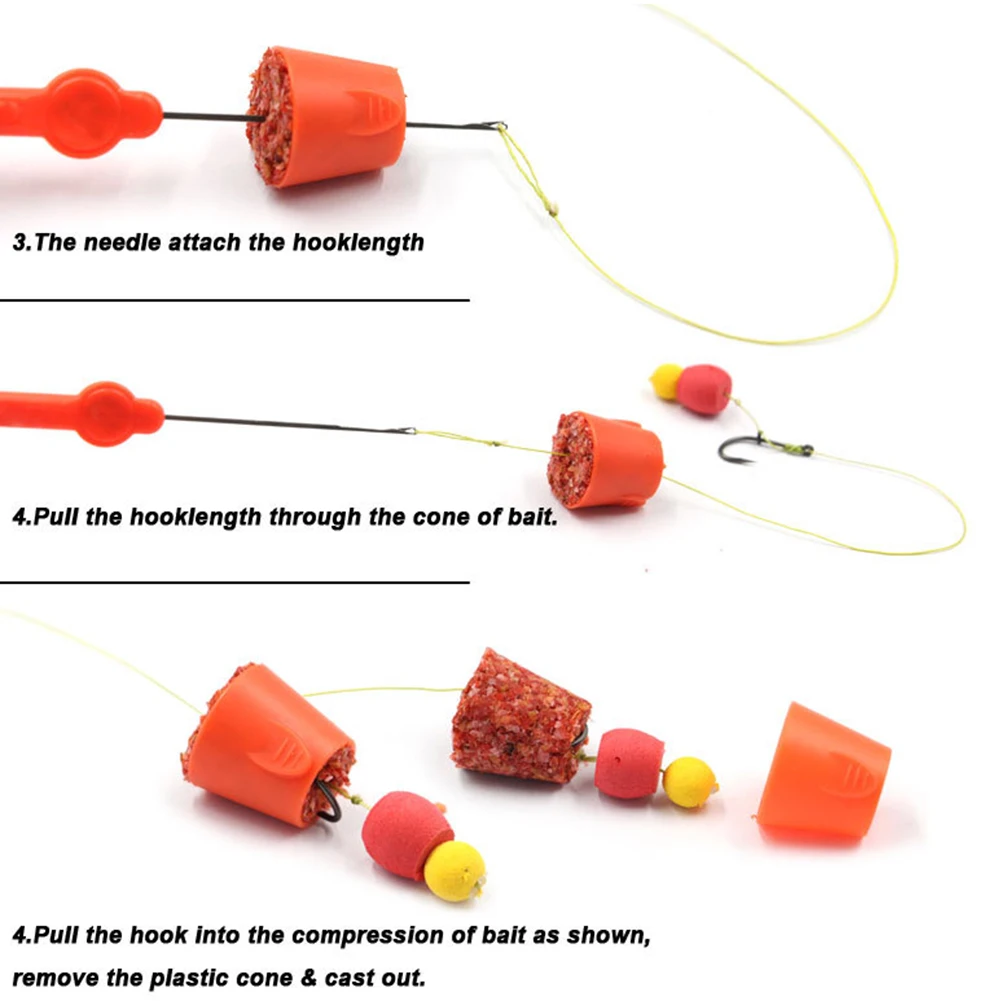 3.The needle attach the hooklength

4.Pull the hooklength through the cone of bait.

4.Pull the hook into the compression of bait as shown, remove the plastic cone & cast out.