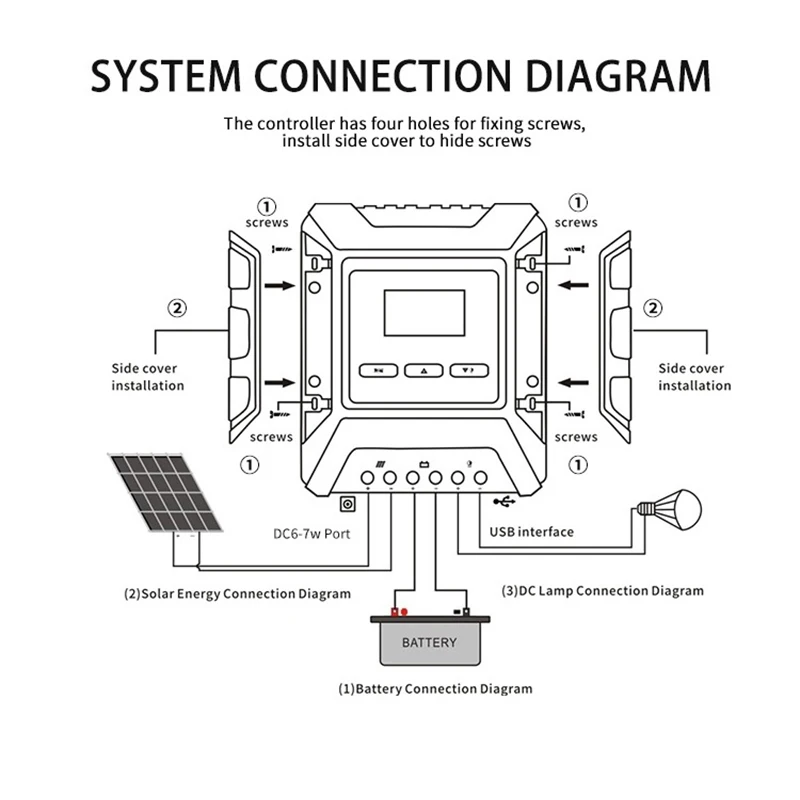 SYSTEM CONNECTION DIAGRAM

The controller has four holes for fixing screws, install side cover to hide screws

①
screws

①
screws

②

Side cover installation

②

Side cover installation

screws
①

screws
①

DC6-7w Port

USB interface

(2)Solar Energy Connection Diagram

(3)DC Lamp Connection Diagram

BATTERY

(1)Battery Connection Diagram