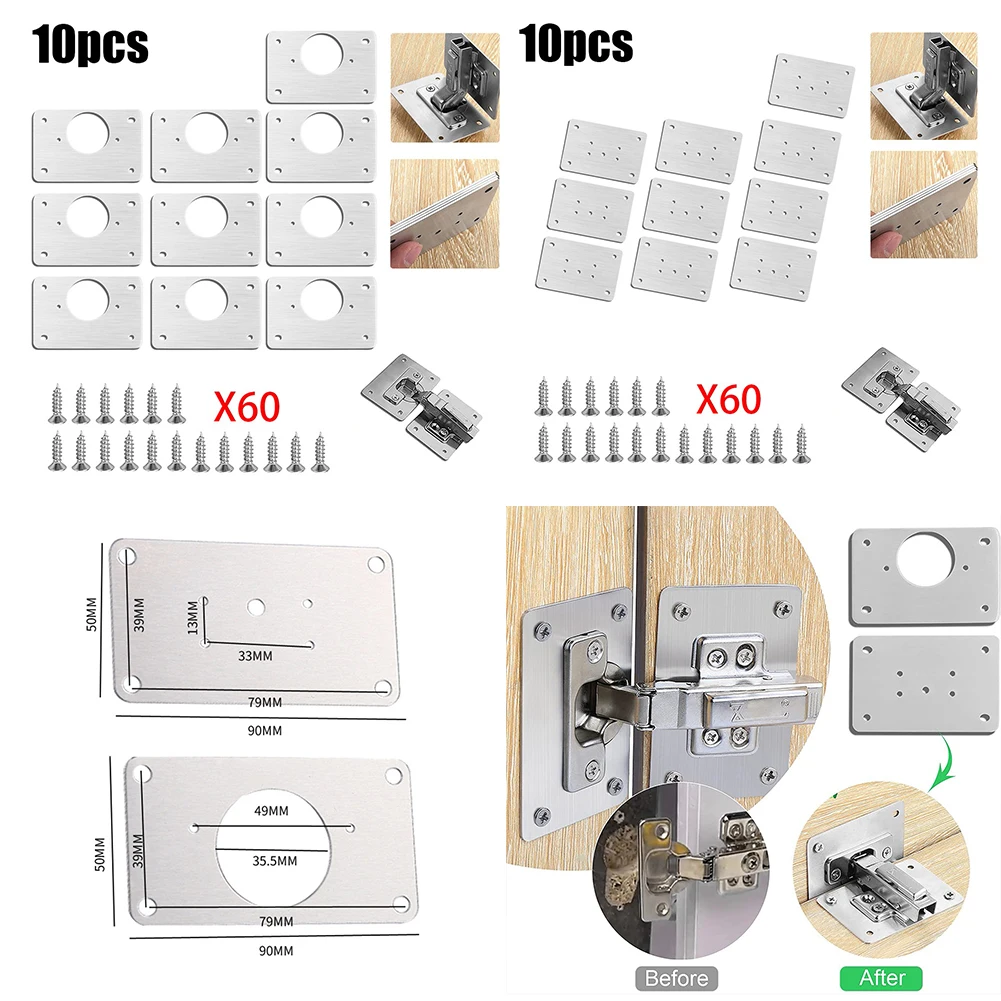 10pcs

X60

10pcs

X60

50MM
39MM
13MM
33MM
79MM
90MM

50MM
39MM
49MM
35.5MM
79MM
90MM

Before
After