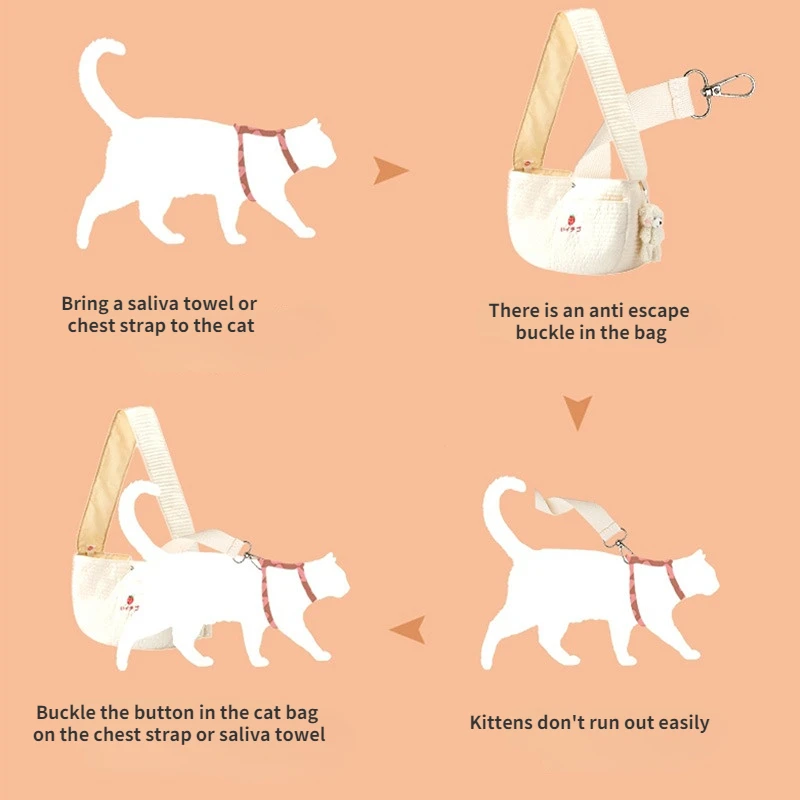 Bring a saliva towel or chest strap to the cat

There is an anti escape buckle in the bag

Kittens don't run out easily

Buckle the button in the cat bag on the chest strap or saliva towel