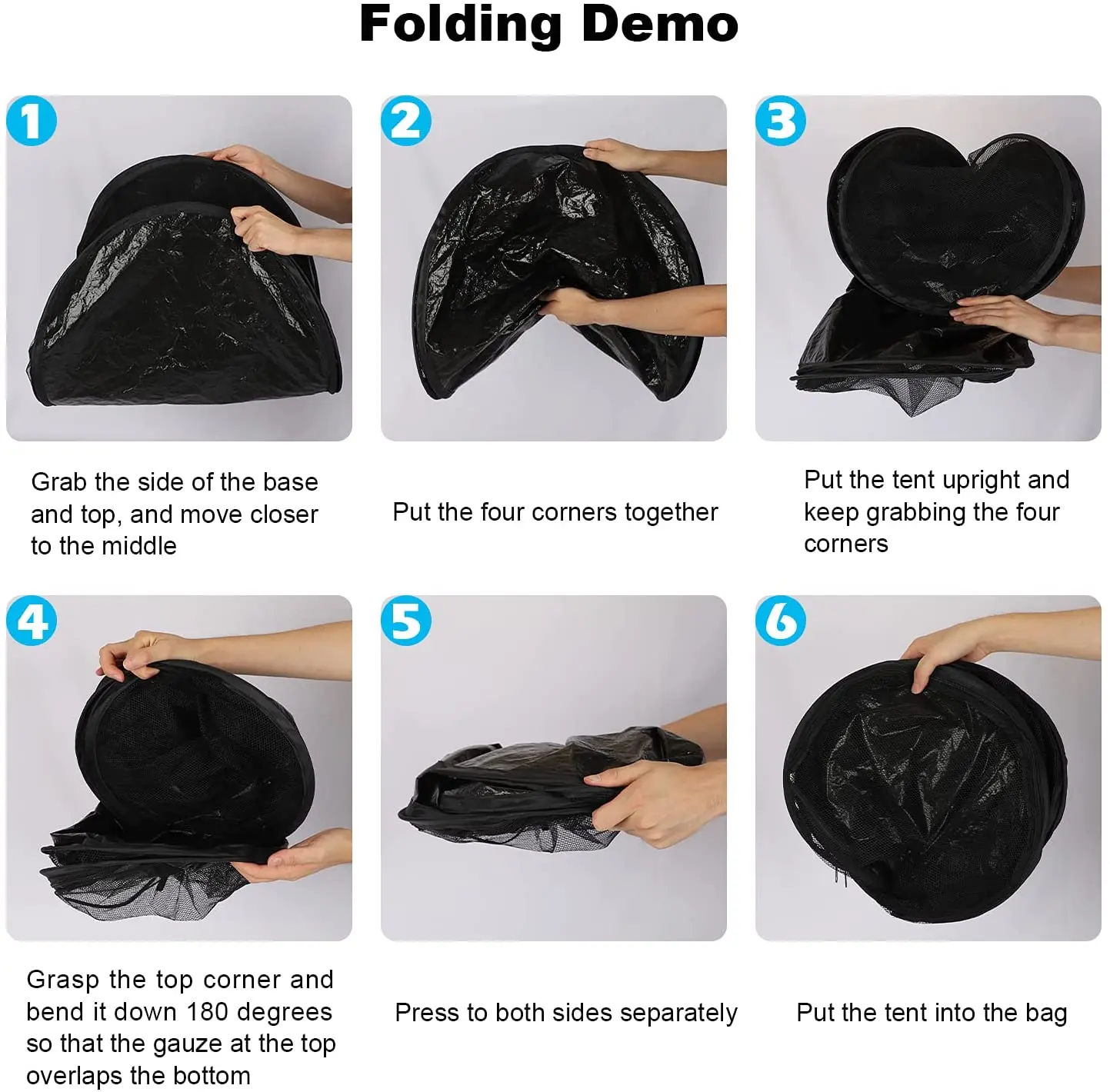 Folding Demo

1

Grab the side of the base and top, and move closer to the middle

2

Put the four corners together

3

Put the tent upright and keep grabbing the four corners

4

Grasp the top corner and bend it down 180 degrees so that the gauze at the top overlaps the bottom

5

Press to both sides separately

6

Put the tent into the bag