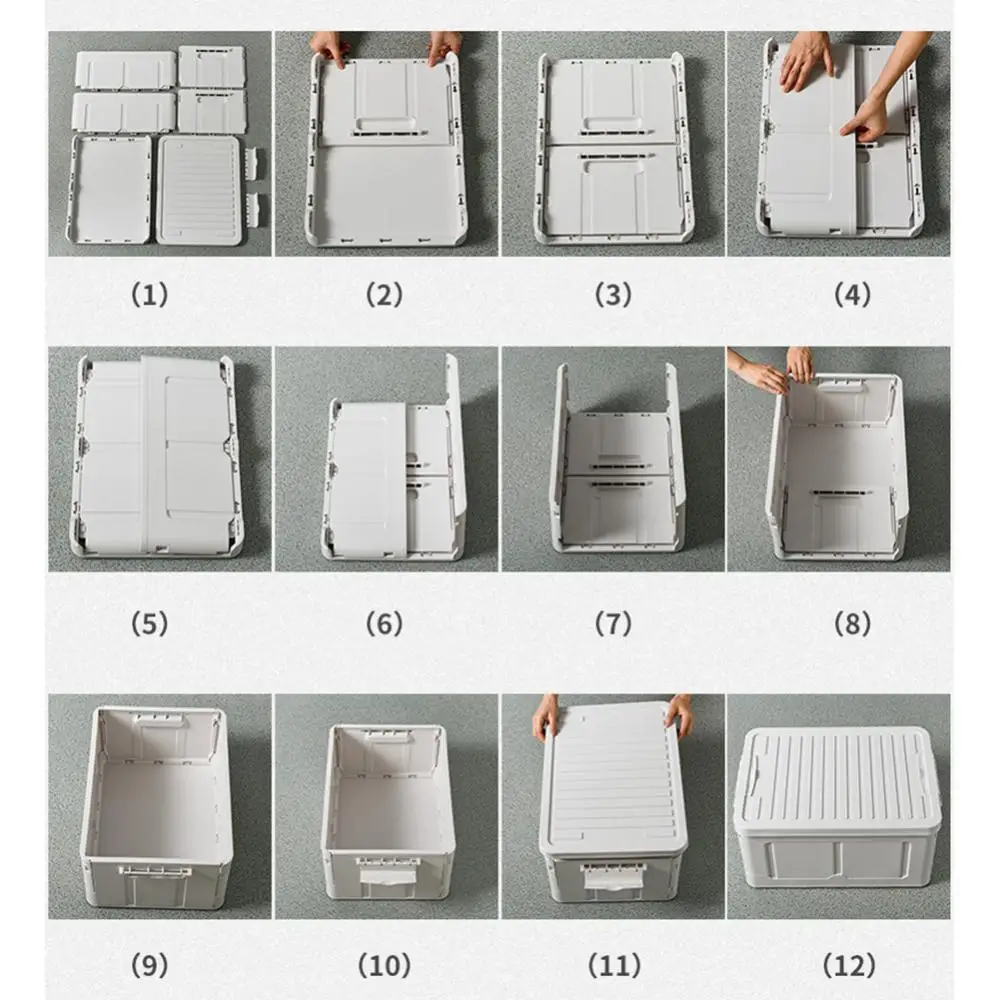 (1) (2) (3) (4)

(5) (6) (7) (8)

(9) (10) (11) (12)