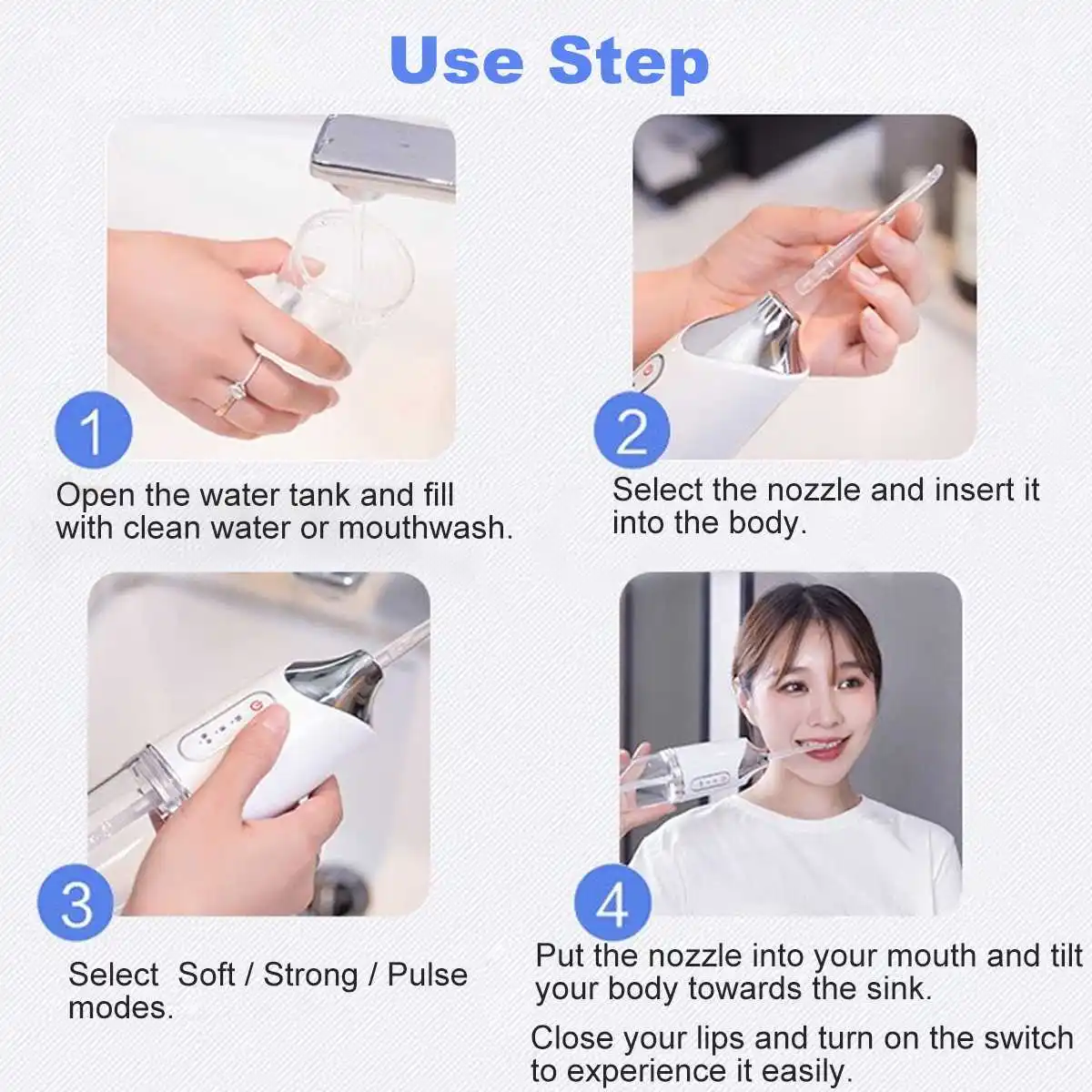 Use Step

1

Open the water tank and fill with clean water or mouthwash.

2

Select the nozzle and insert it into the body.

3

Select  Soft / Strong / Pulse modes.

4

Put the nozzle into your mouth and tilt your body towards the sink.

Close your lips and turn on the switch to experience it easily.