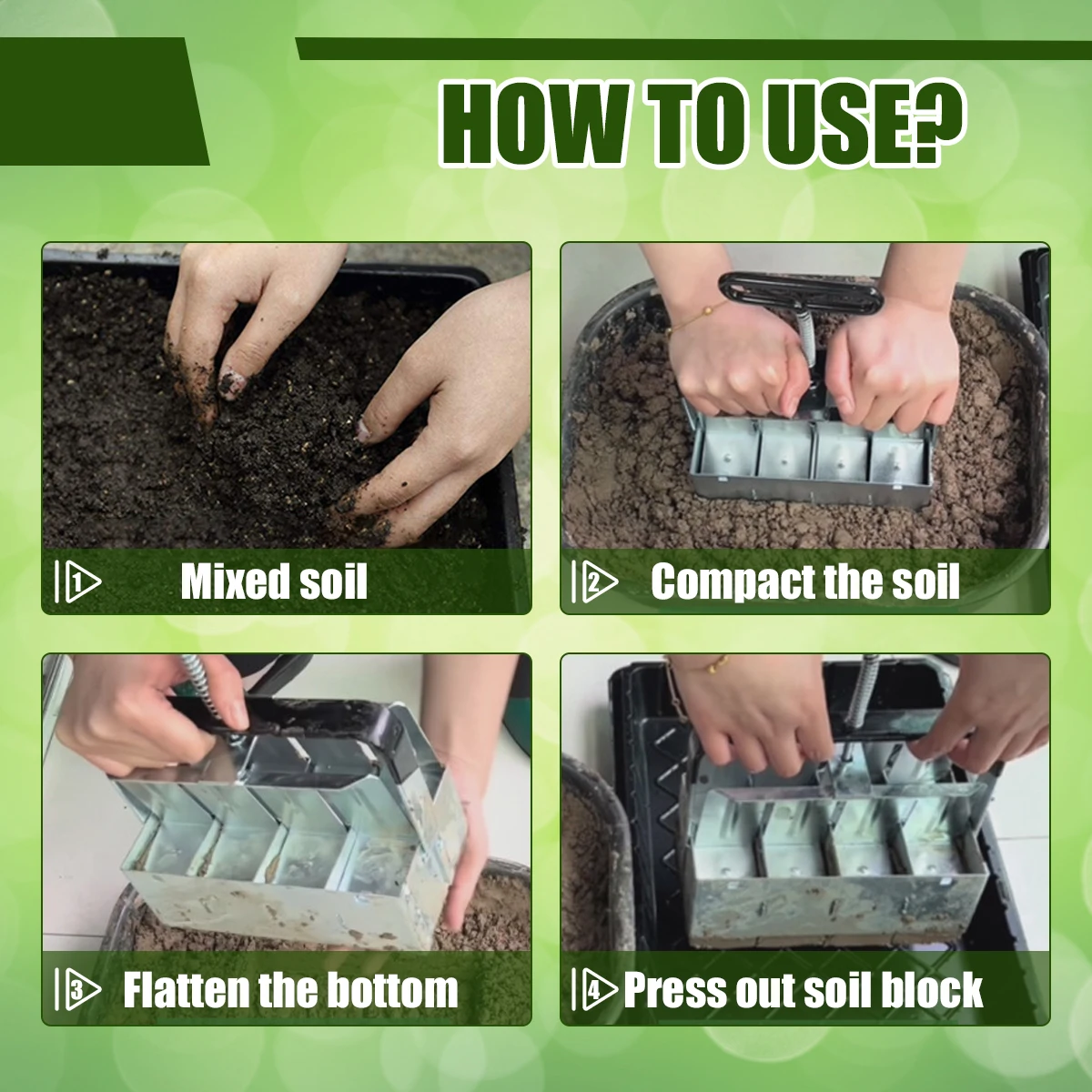 HOW TO USE?

1 Mixed soil

2 Compact the soil

3 Flatten the bottom

4 Press out soil block