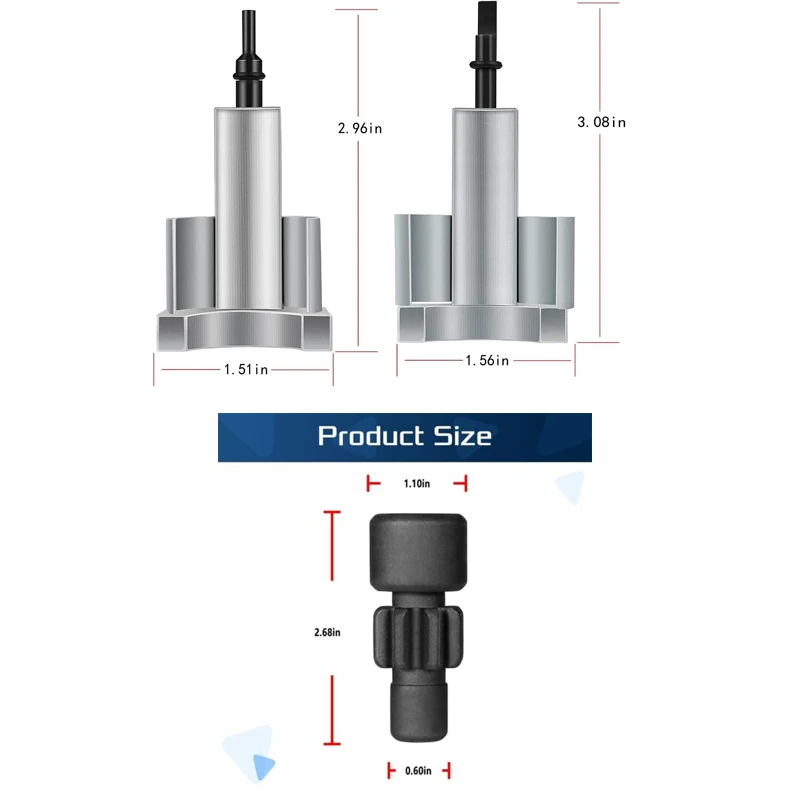 2.96in

3.08in

1.51in

1.56in

Product Size

1.10in

2.68in

0.60in