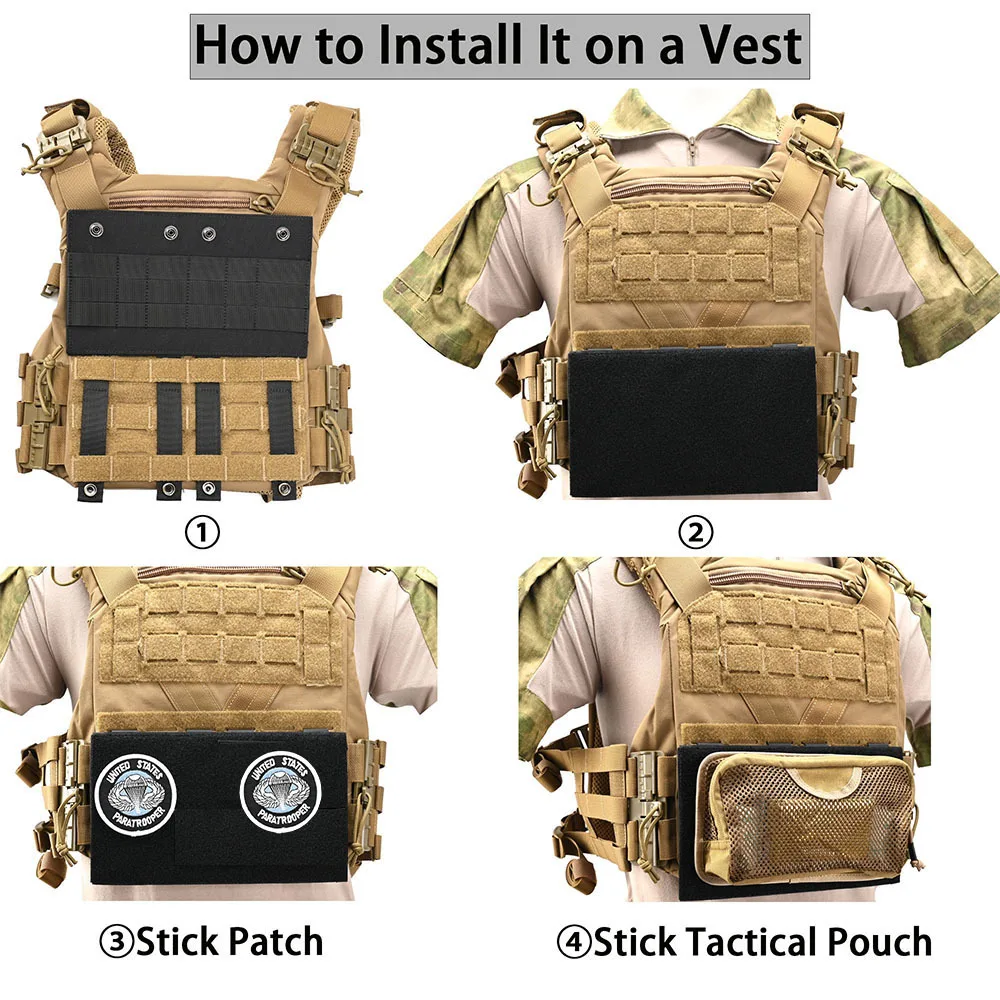 How to Install It on a Vest

①

②

UNITED STATES PARATROOPER

UNITED STATES PARATROOPER

③Stick Patch

④Stick Tactical Pouch