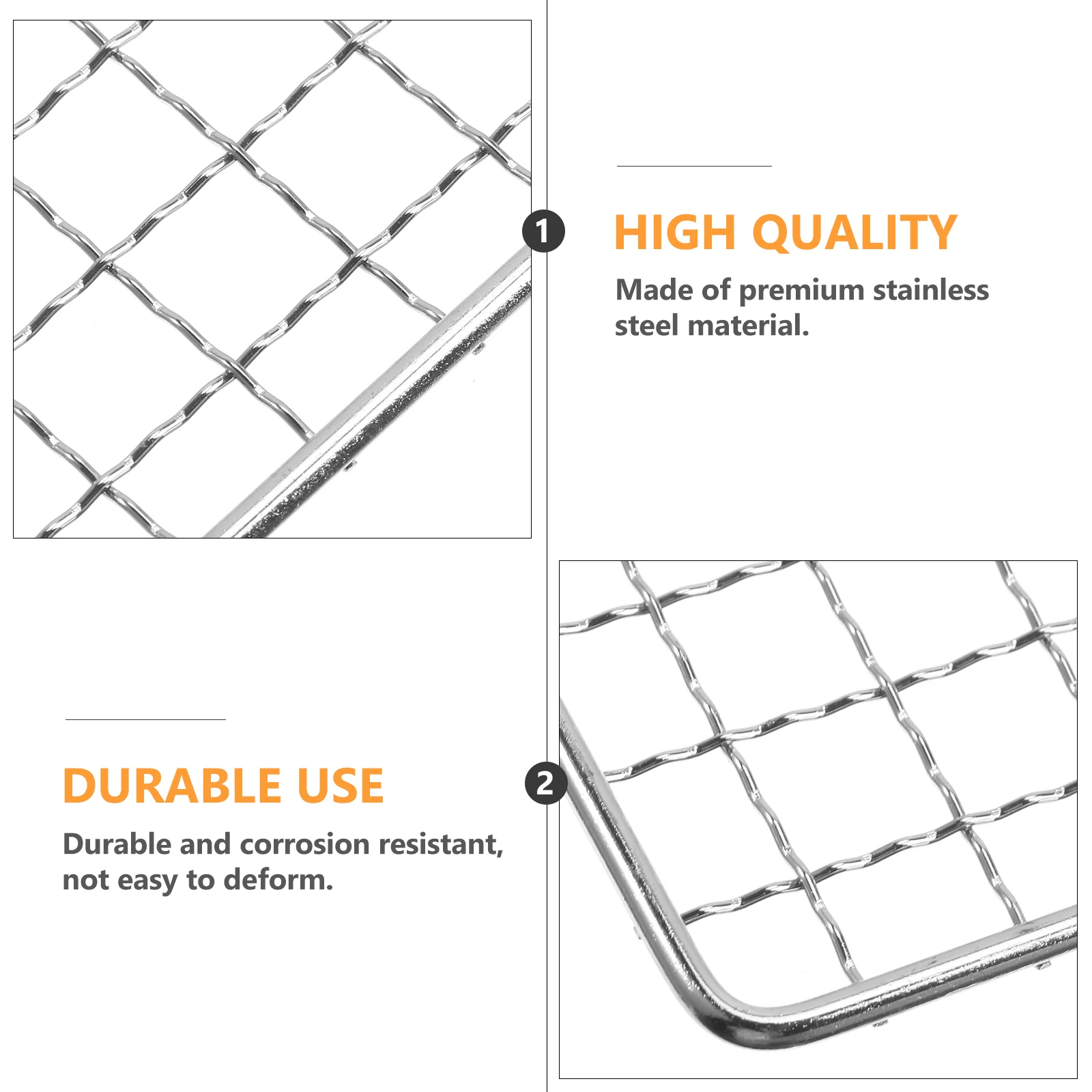 1

HIGH QUALITY

Made of premium stainless steel material.

DURABLE USE

Durable and corrosion resistant, not easy to deform.

2