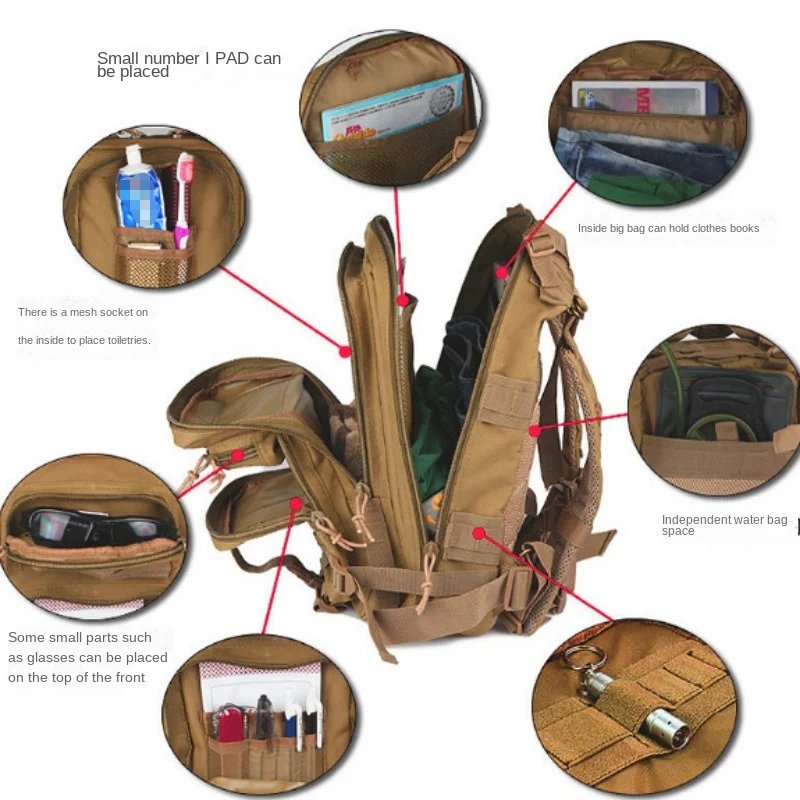 Small number I PAD can be placed

Inside big bag can hold clothes books

There is a mesh socket on the inside to place toiletries.

Independent water bag space

Some small parts such as glasses can be placed on the top of the front