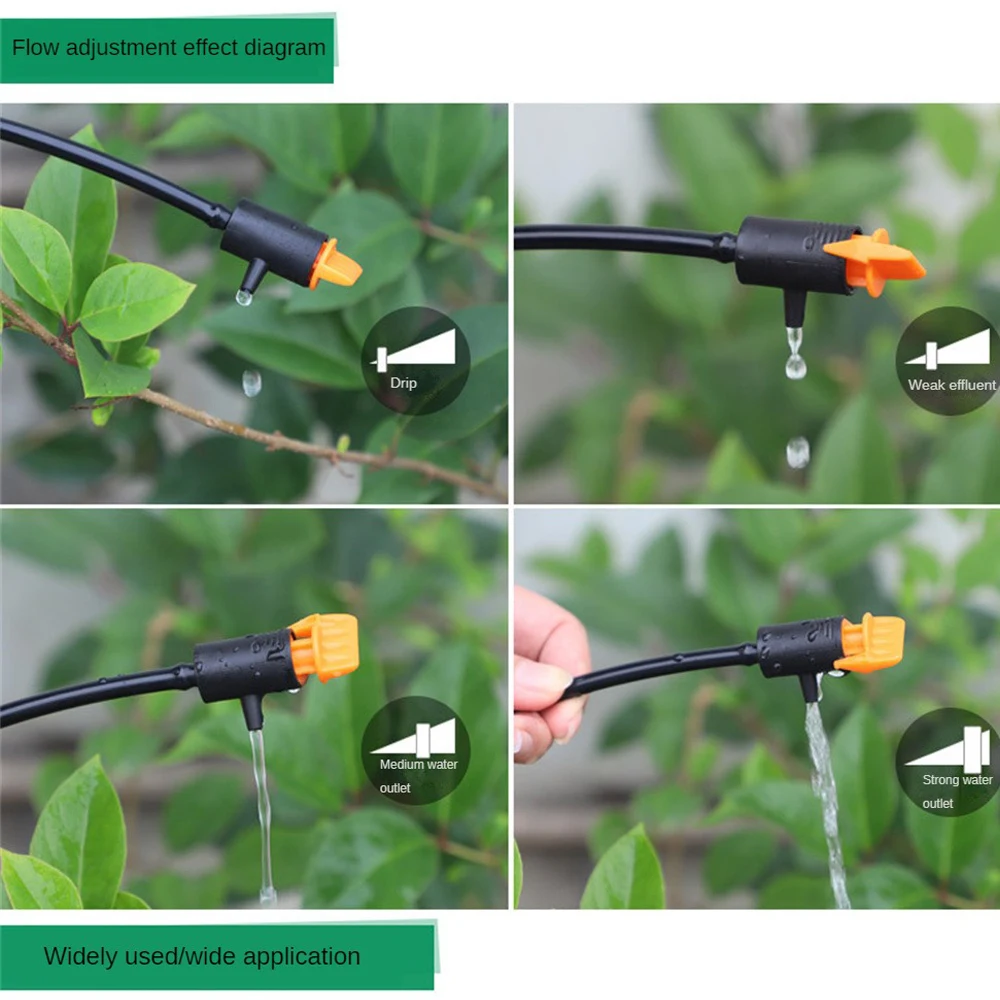 Flow adjustment effect diagram

Drip

Weak effluent

Medium water outlet

Strong water outlet

Widely used/wide application