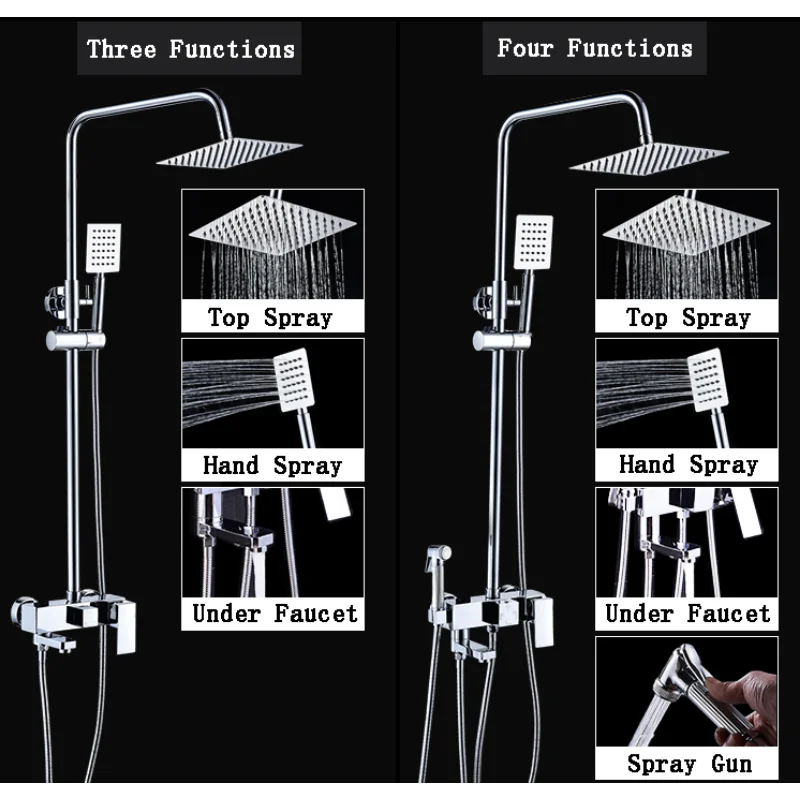 Three Functions

Top Spray

Hand Spray

Under Faucet

Four Functions

Top Spray

Hand Spray

Under Faucet

Spray Gun