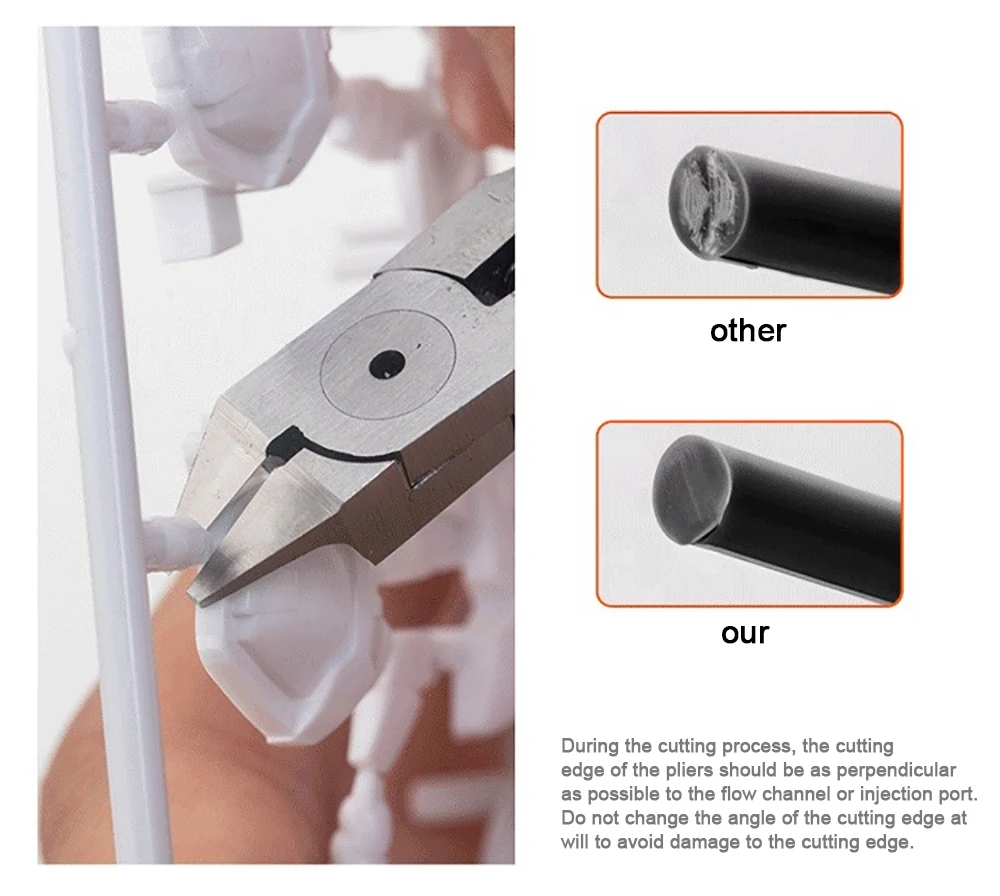 other

our

During the cutting process, the cutting edge of the pliers should be as perpendicular as possible to the flow channel or injection port. Do not change the angle of the cutting edge at will to avoid damage to the cutting edge.