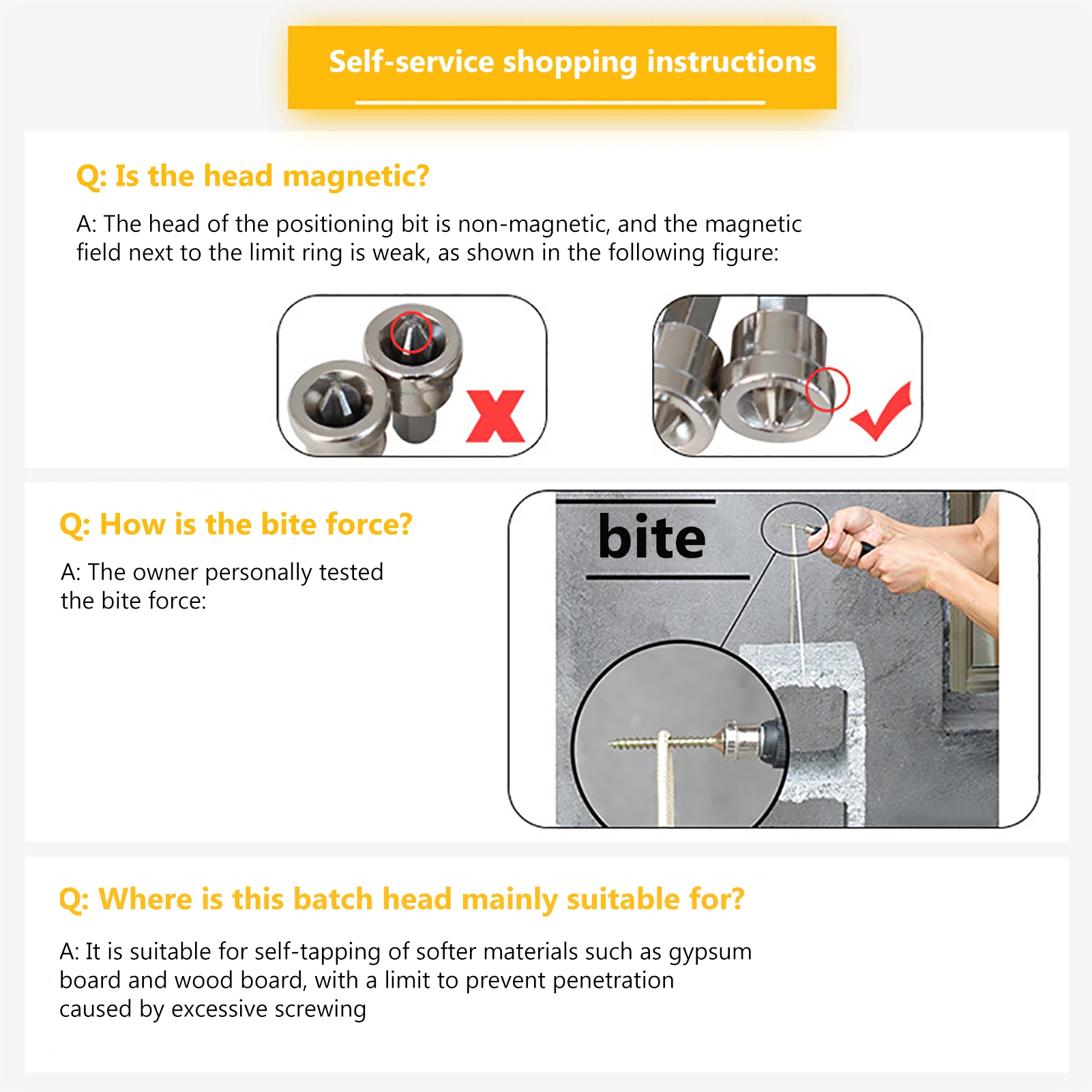 Self-service shopping instructions

Q: Is the head magnetic?

A: The head of the positioning bit is non-magnetic, and the magnetic field next to the limit ring is weak, as shown in the following figure:

Q: How is the bite force?

A: The owner personally tested the bite force:

bite

Q: Where is this batch head mainly suitable for?

A: It is suitable for self-tapping of softer materials such as gypsum board and wood board, with a limit to prevent penetration caused by excessive screwing