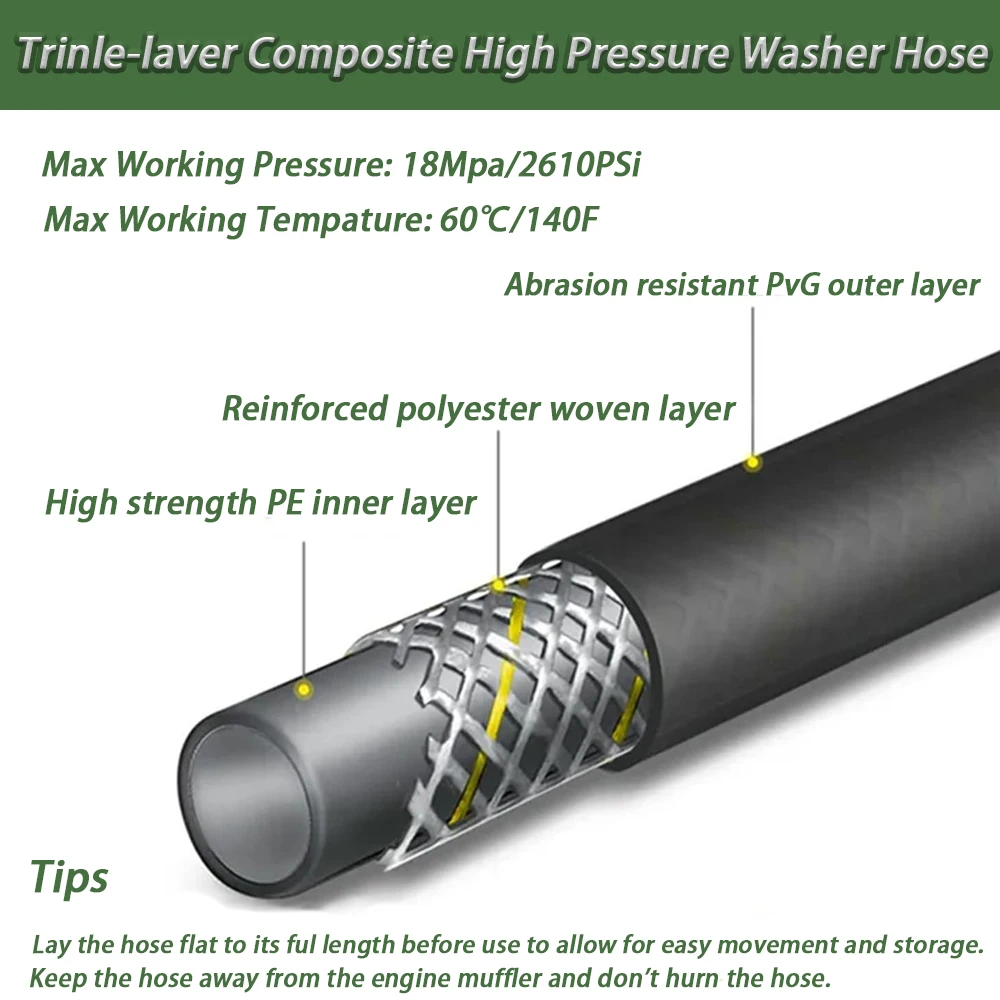 Trinle-laver Composite High Pressure Washer Hose

Max Working Pressure: 18Mpa/2610PSi
Max Working Tempature: 60℃/140F

Abrasion resistant PvG outer layer

Reinforced polyester woven layer

High strength PE inner layer

Tips

Lay the hose flat to its ful length before use to allow for easy movement and storage.
Keep the hose away from the engine muffler and don't hurn the hose.